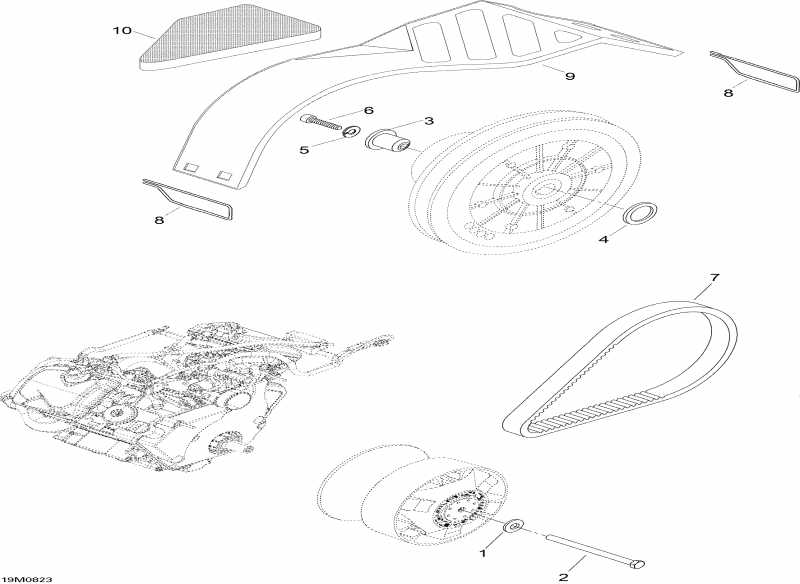 10
9
8
6
3
5
8
4
7
1
2
19M0823