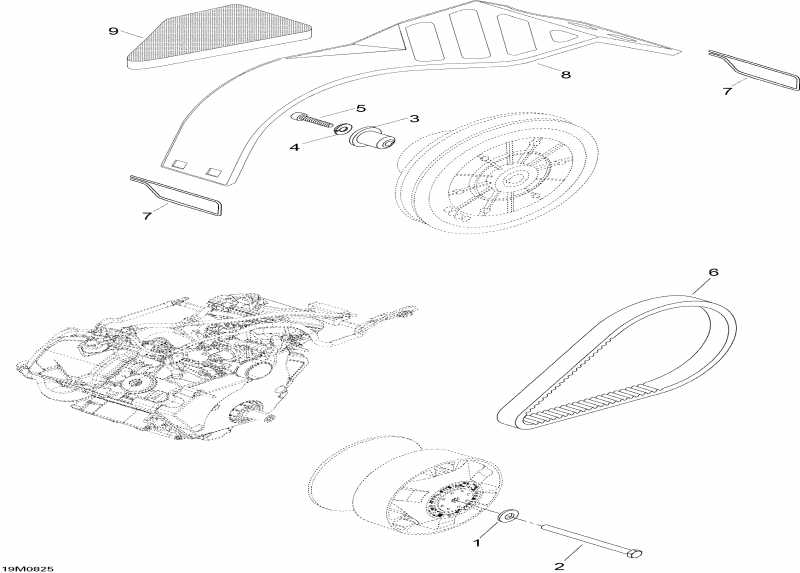 9
8
7
5
3
4
7
6
1
2
19M0825