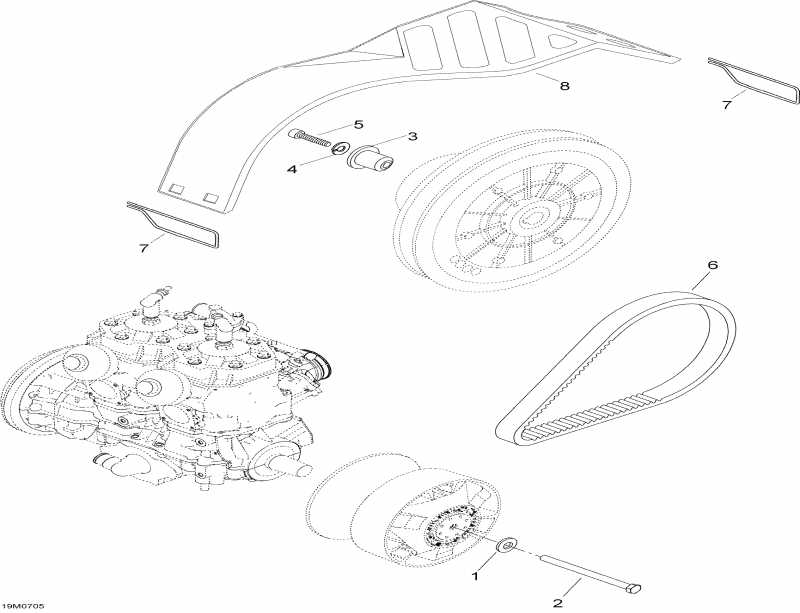 8

7

5

3

4

7

6

1

2

19M0705