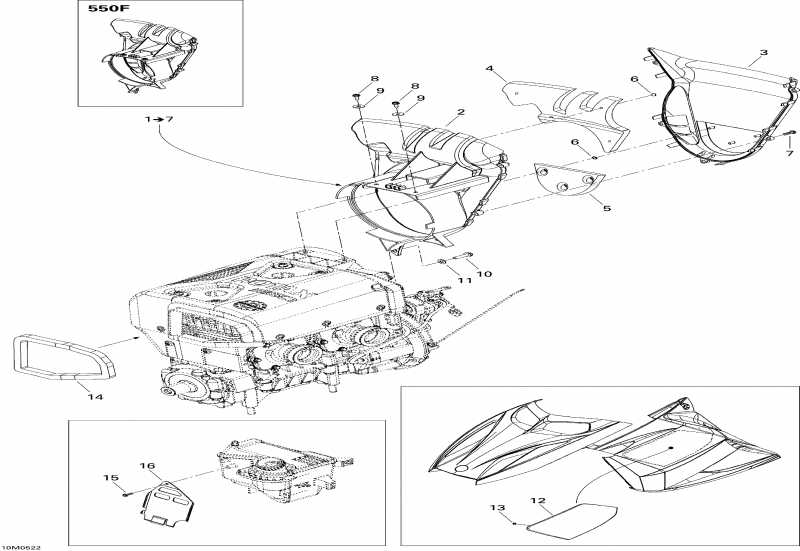 550F

1→7

8
9
8
9
2
4
6
3
6
7
5
11
10
14
15
16
13
12

10M0622