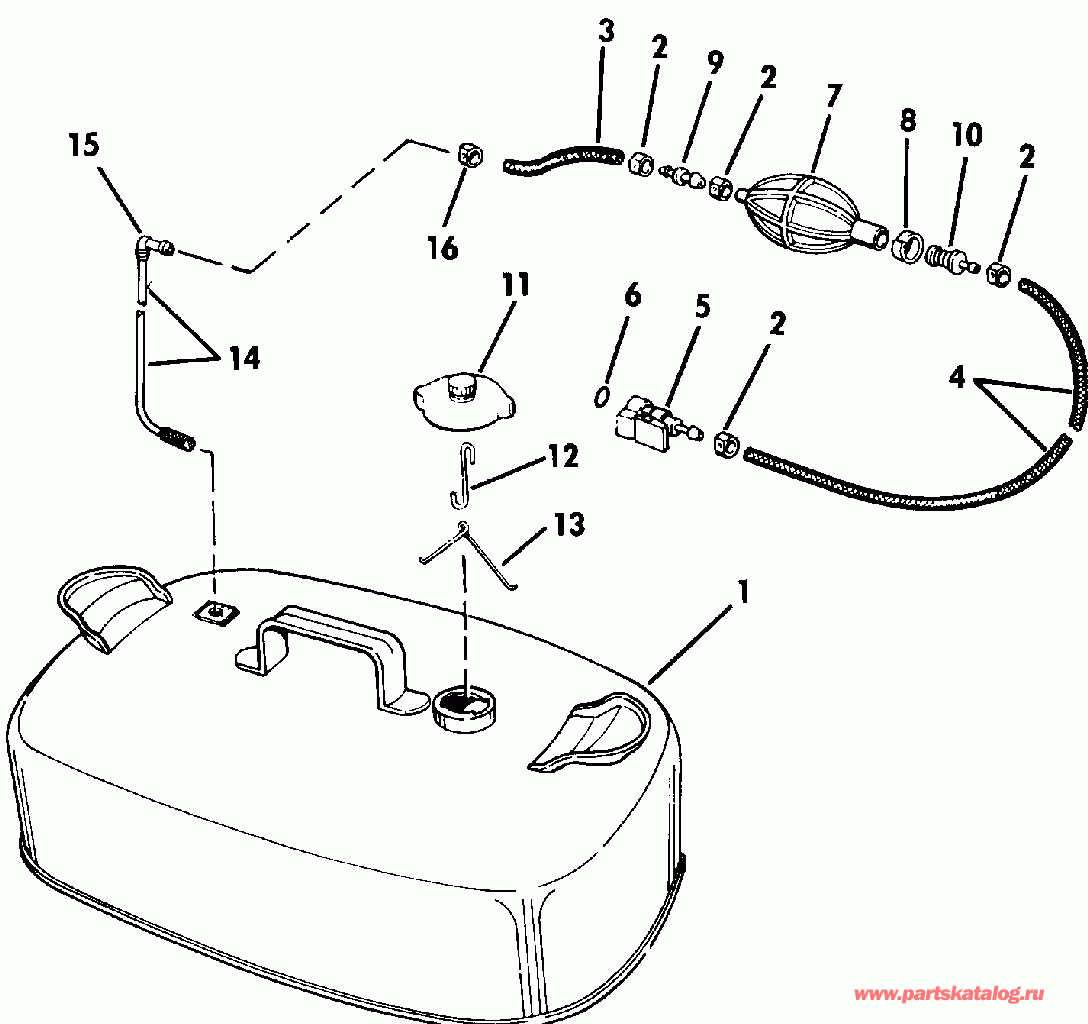 3
2
9
2
7
8
10
2
15
16
11
6
5
2
4
14
12
13
1
www.partskatalog.ru