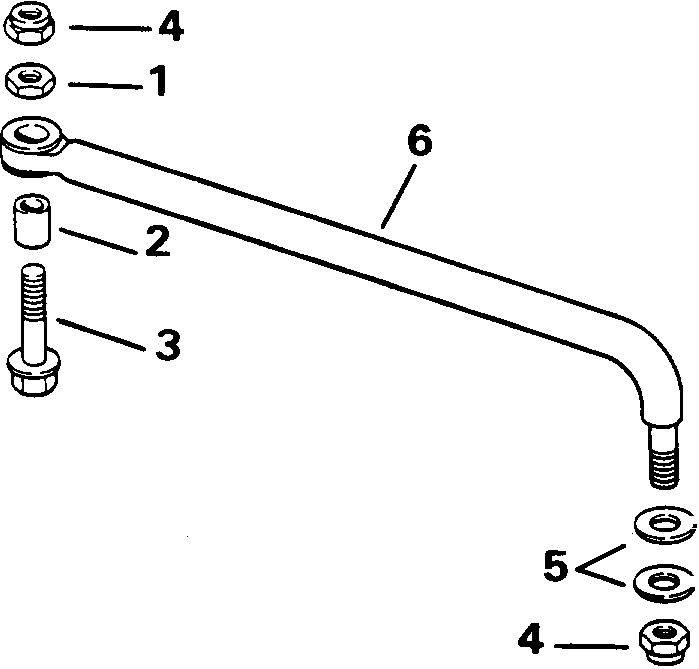 4
1
6
2
3
5
4