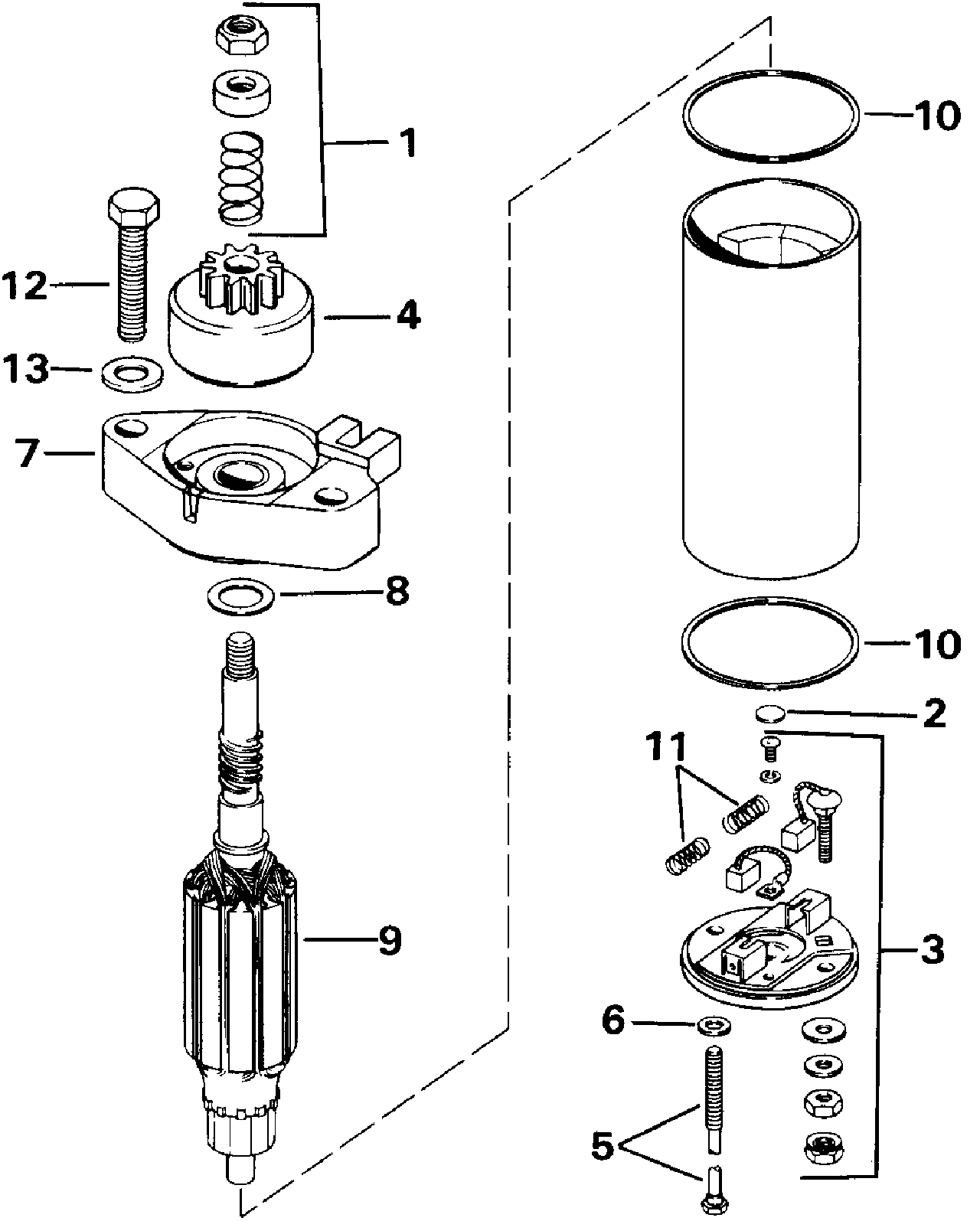 1
12
4
13
7
8
9
10
10
2
11
3
6
5