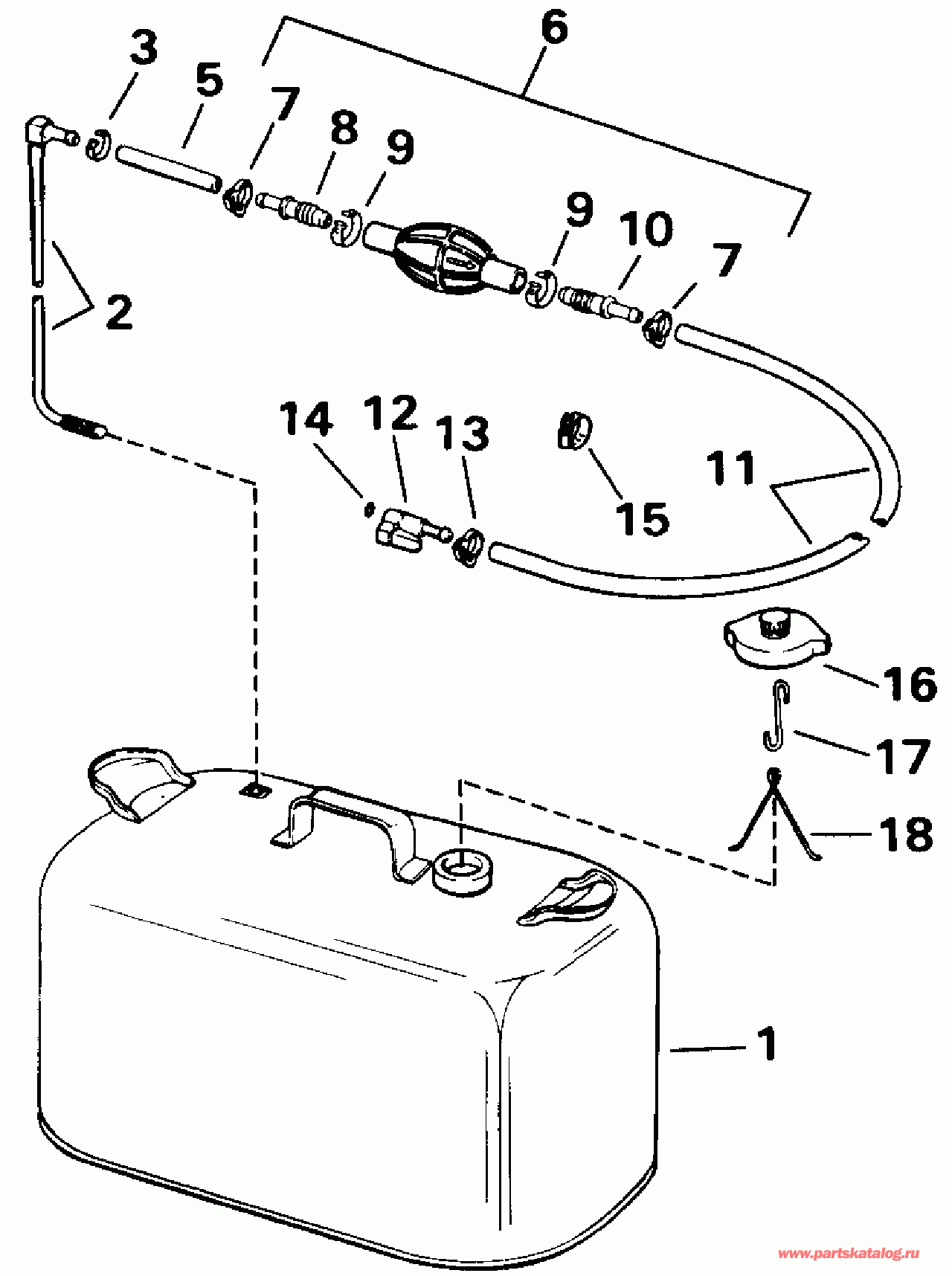 6
3
5
7
8
9
9
10
7
2
14
12
13
15
11
16
17
18
1
www.partskatalog.ru