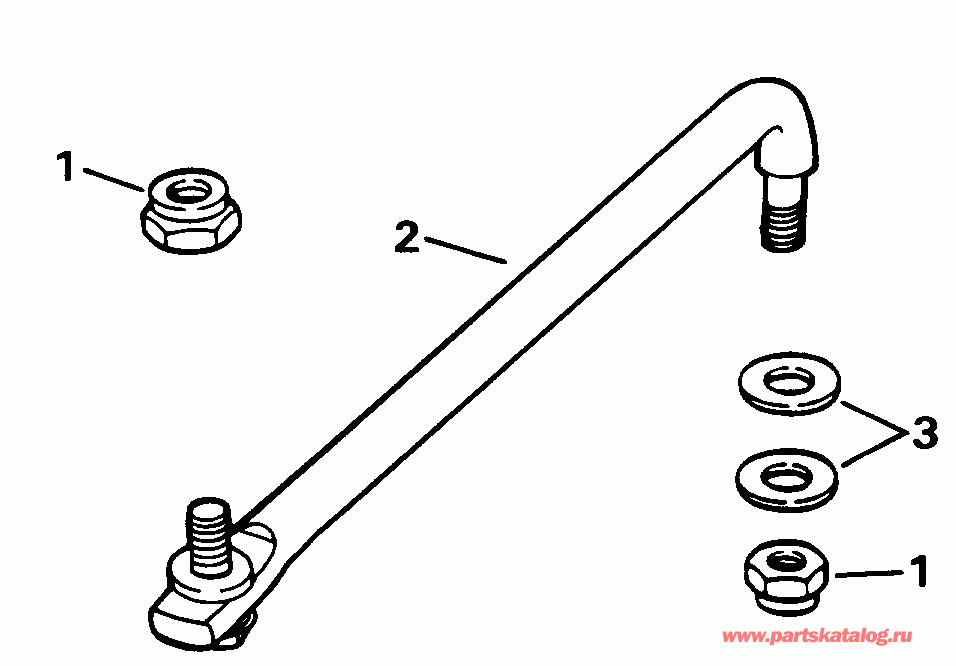 1
2
3
1
www.partskatalog.ru