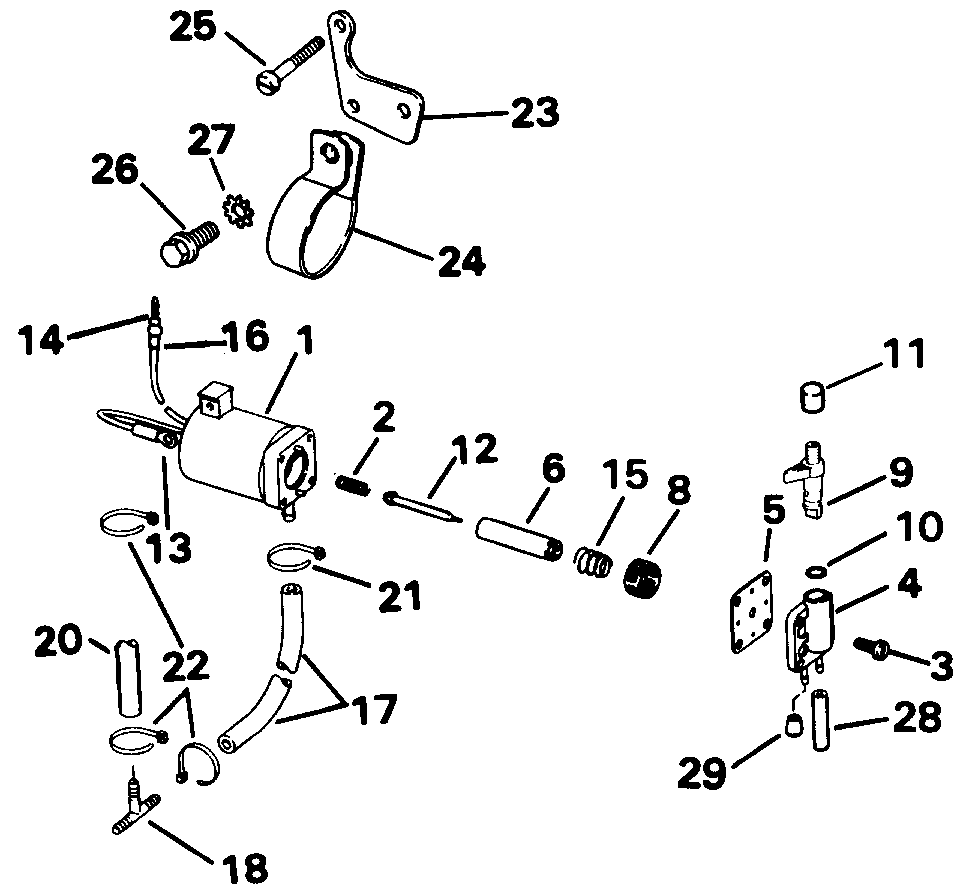 25
23
27
26
24
14
16
1
11
2
12
6
15
8
9
5
10
13
21
4
20
22
3
17
28
29
18