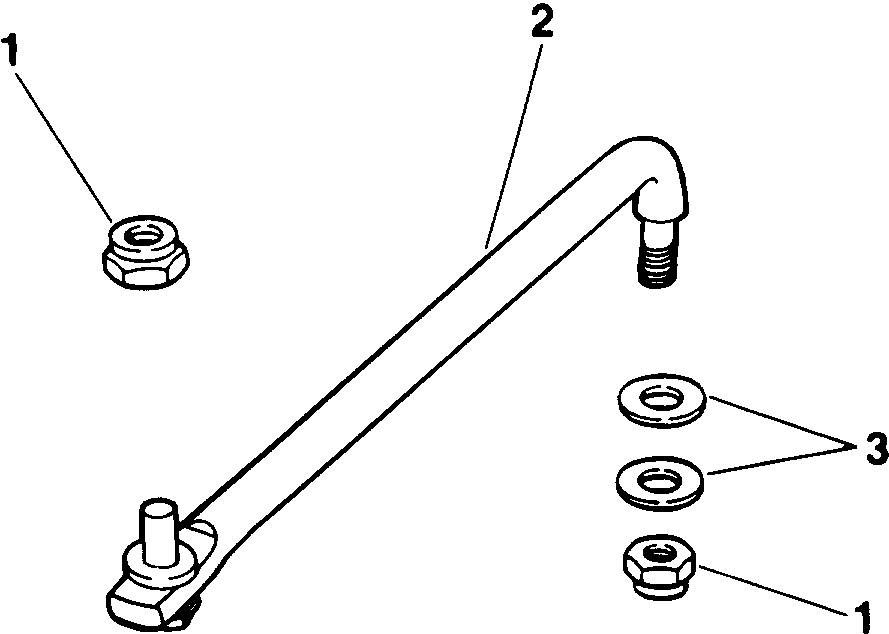 1
2
3
1