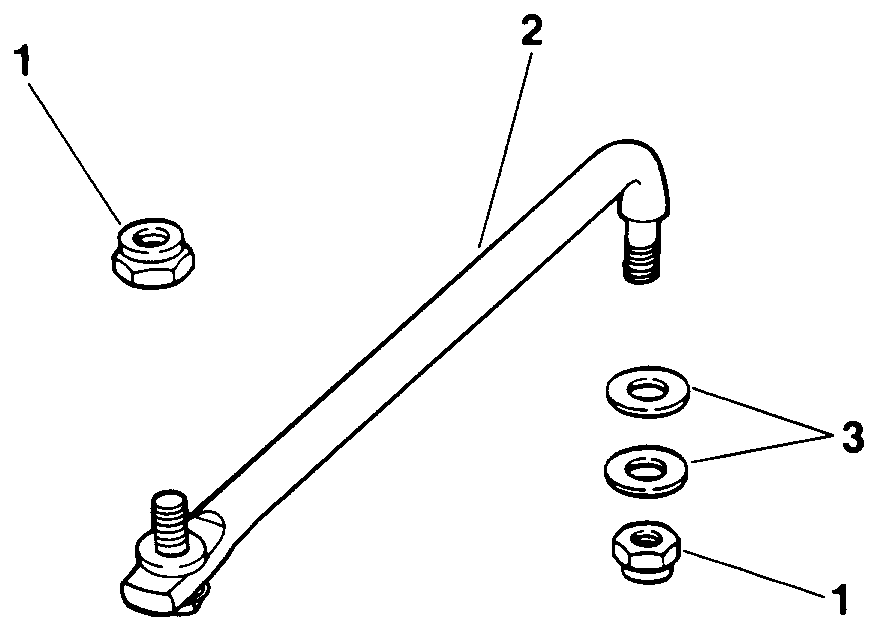 1
2
3
1