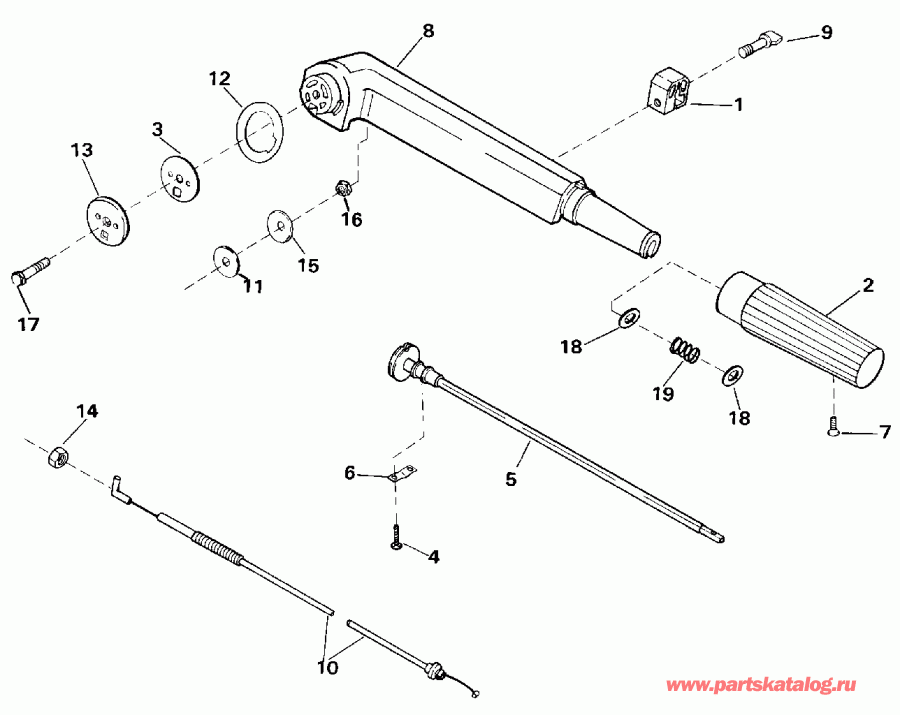 8
9
12
1
3
13
16
15
11
17
2
18
19
18
7
14
6
5
4
10
www.partskatalog.ru