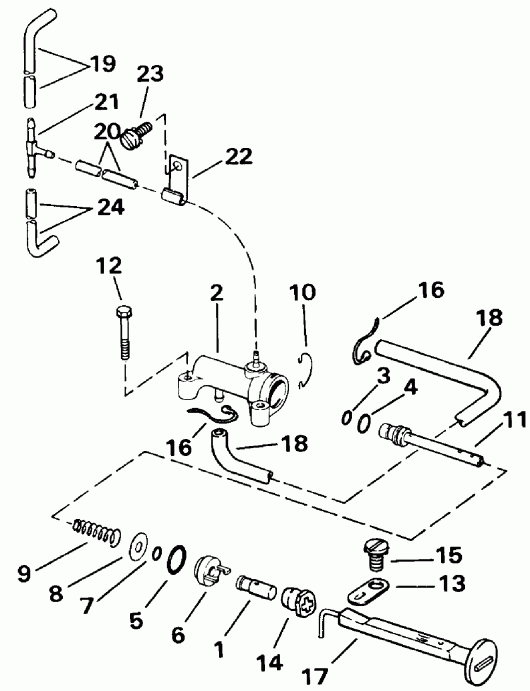 19
23
21
20
22
24
12
2
10
16
18
3
4
11
16
18
9
8
7
5
6
1
14
15
13
17