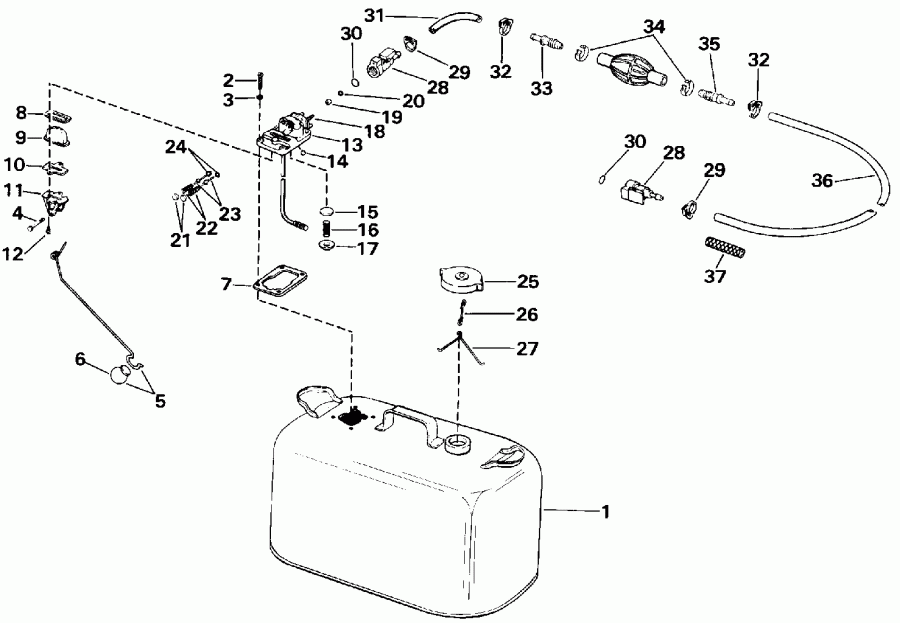 31
30
29
28
32
33
34
35
32
2
3
20
19
18
13
14
8
9
10
11
4
12
24
23
22
21
15
16
17
30
28
29
36
37
7
25
26
27
6
5
1