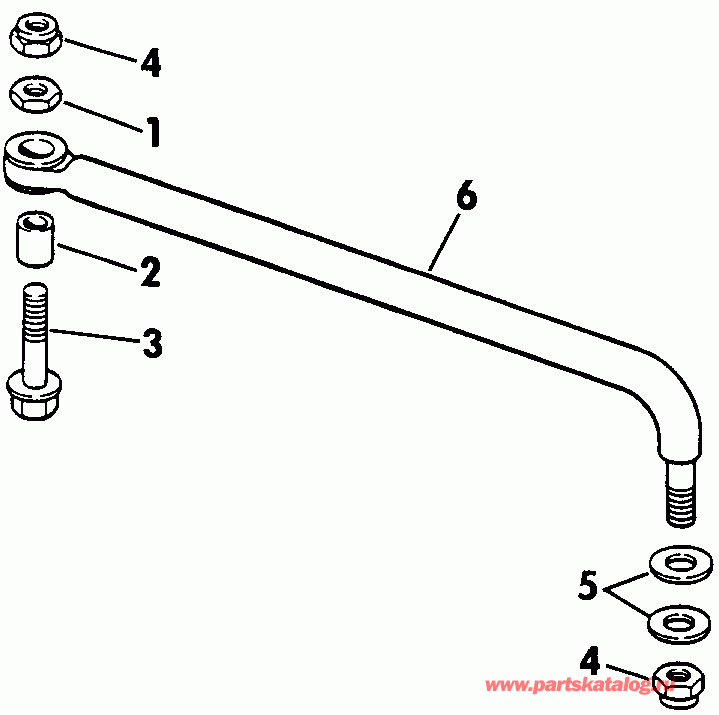 4
1
6
2
3
5
4
www.partskatalog.ru