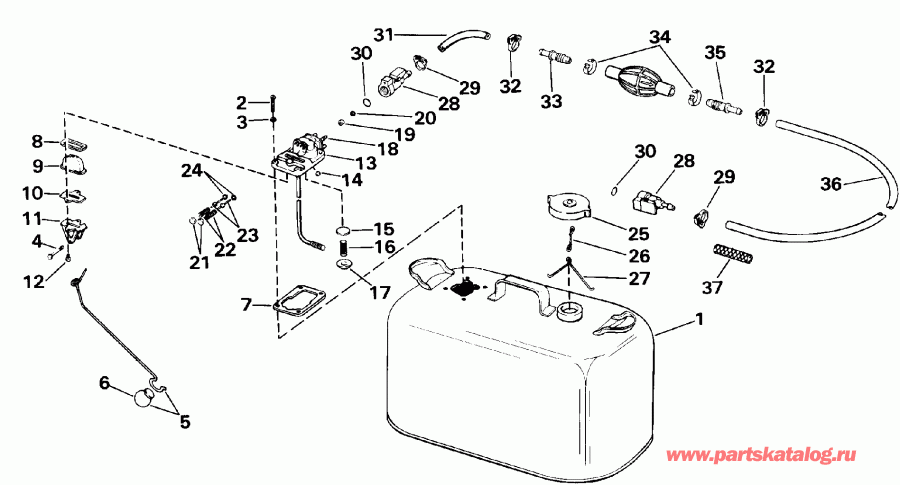 31
30
29
28
32
33
34
35
32
2
3
20
19
18
13
14
8
9
10
11
4
12
24
23
22
21
15
16
17
7
30
28
29
36
25
26
27
37
1
6
5
www.partskatalog.ru