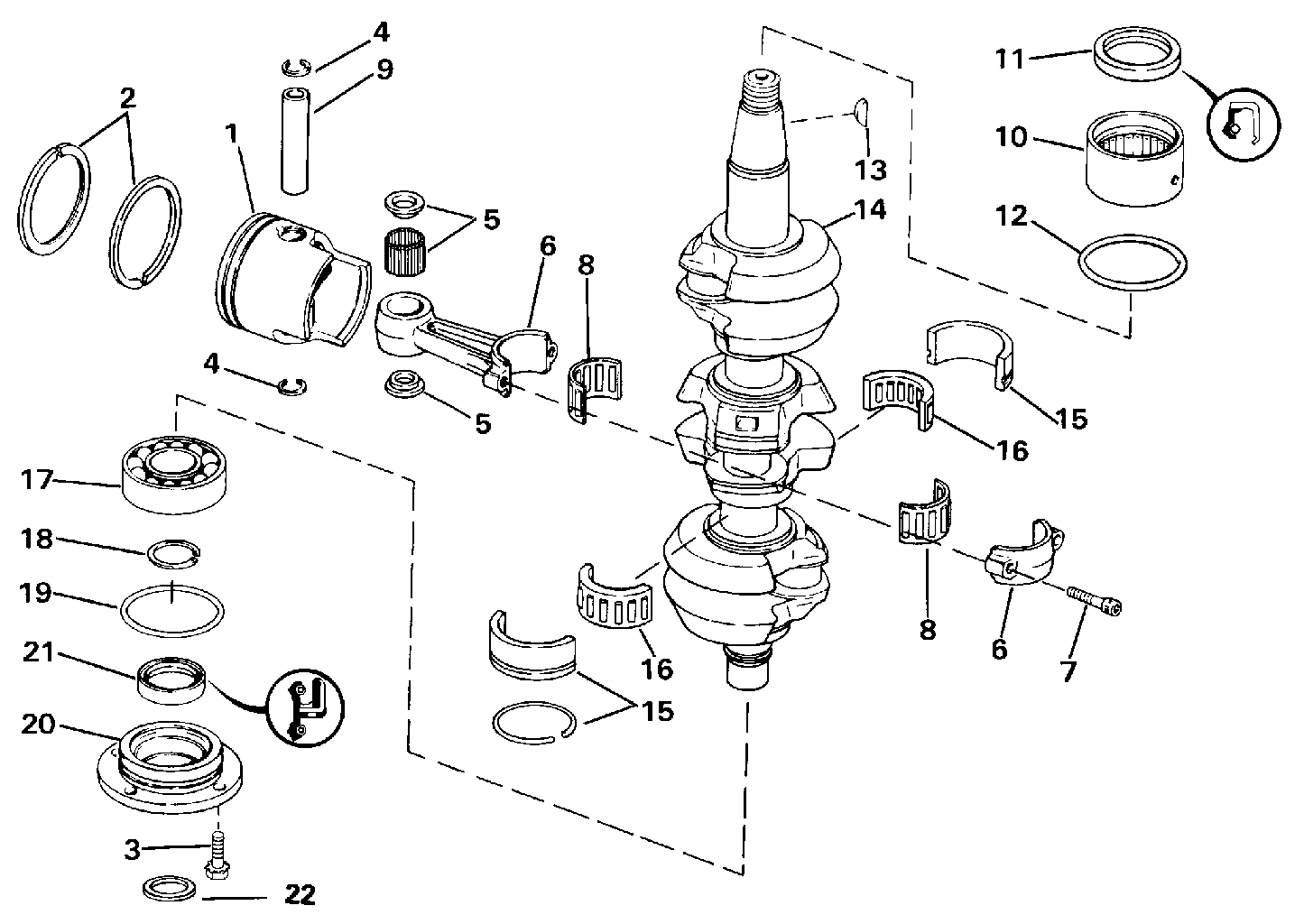 4
9
2
1
5
6
8
4
5
11
10
13
14
12
15
16
17
18
19
21
20
3
22
16
15
8
6
7