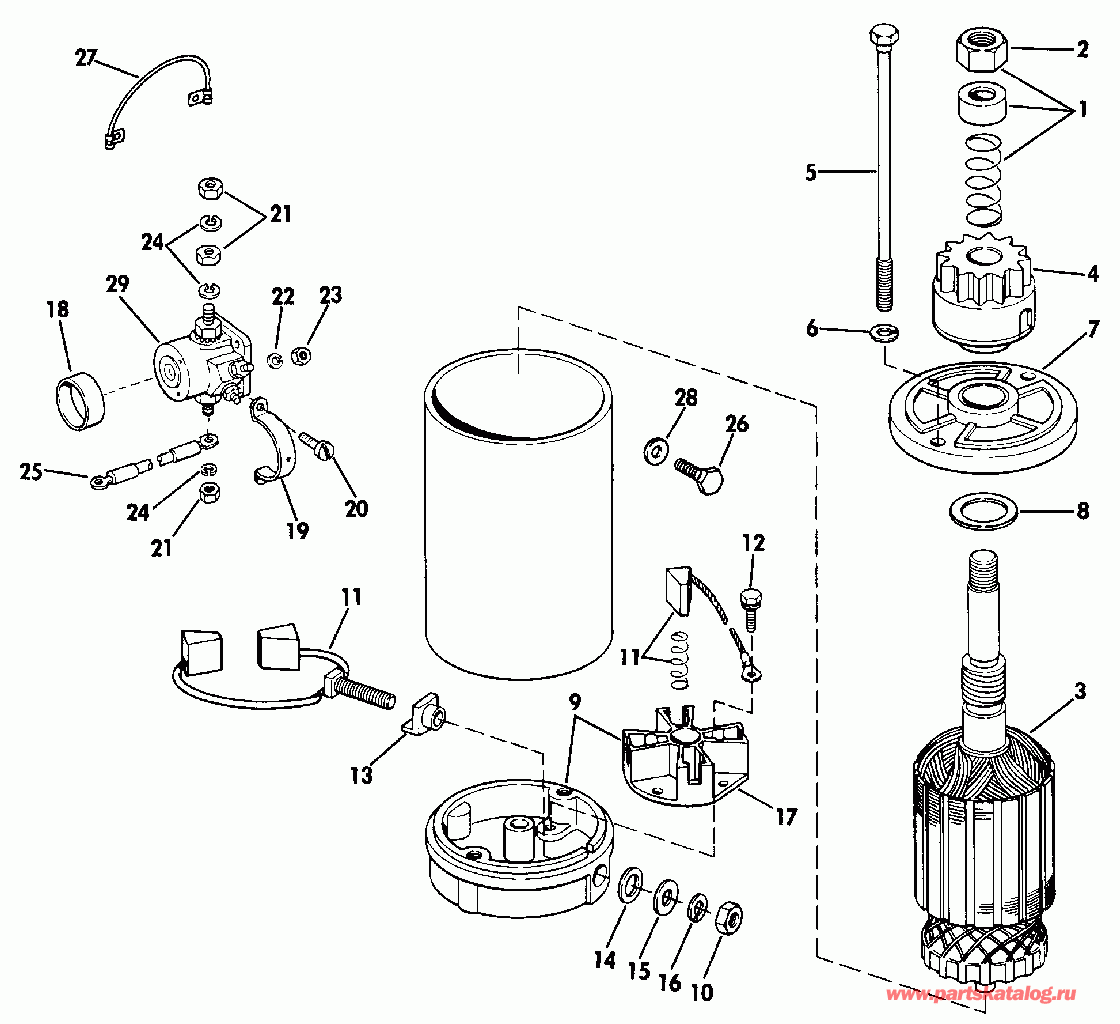 27
2
1
5
21
24
4
29
22
23
18
6
7
28
26
25
24
21
19
20
8
12
11
11
3
9
13
17
14
15
16
10
www.partskatalog.ru