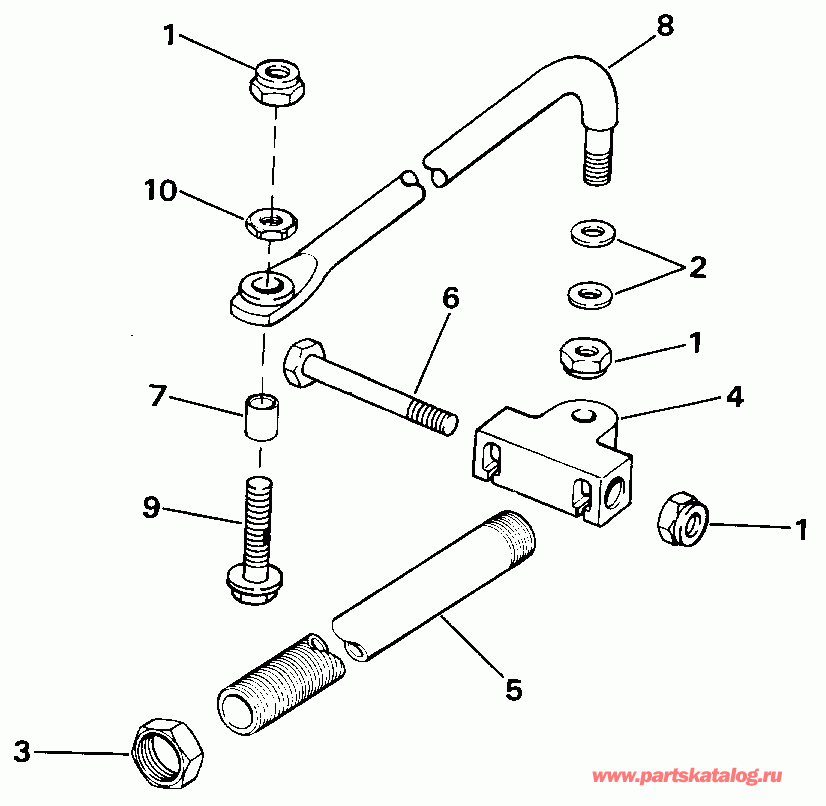 1
8
10
2
6
1
7
4
9
1
5
3
www.partskatalog.ru