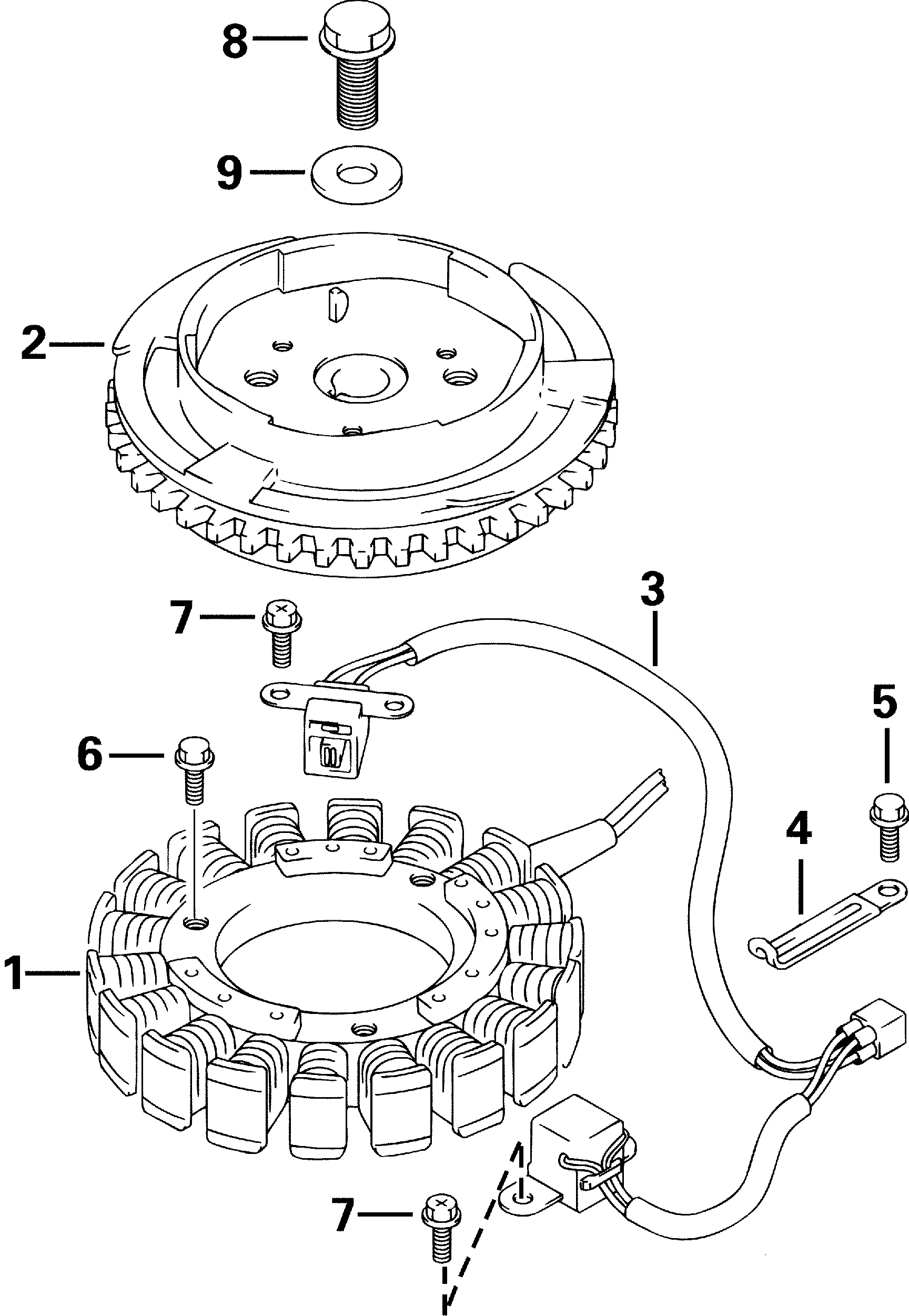 8
9
2
3
7
5
6
4
1
7