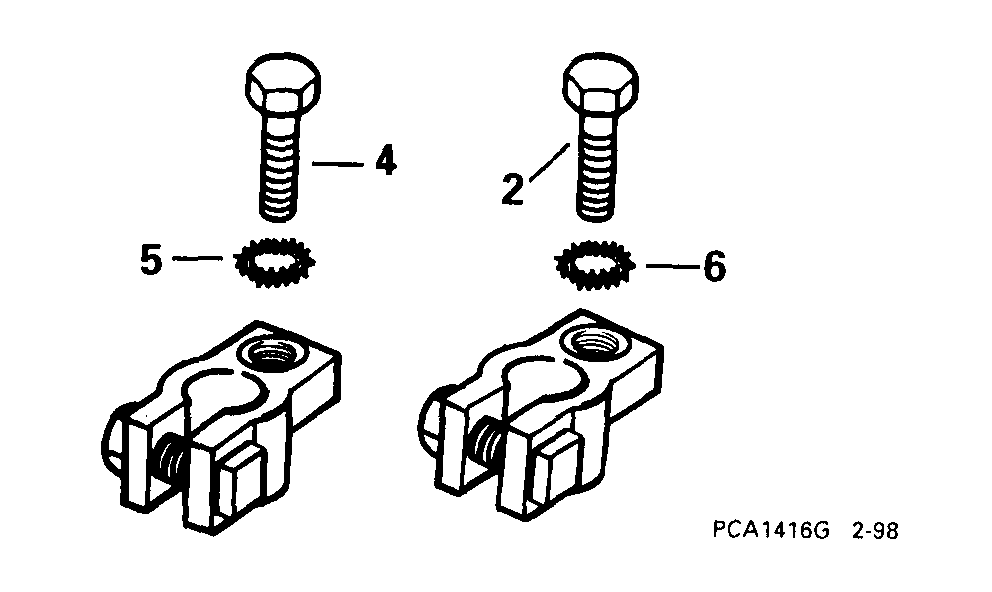 4
2
5
6
PCA1416G 2-98