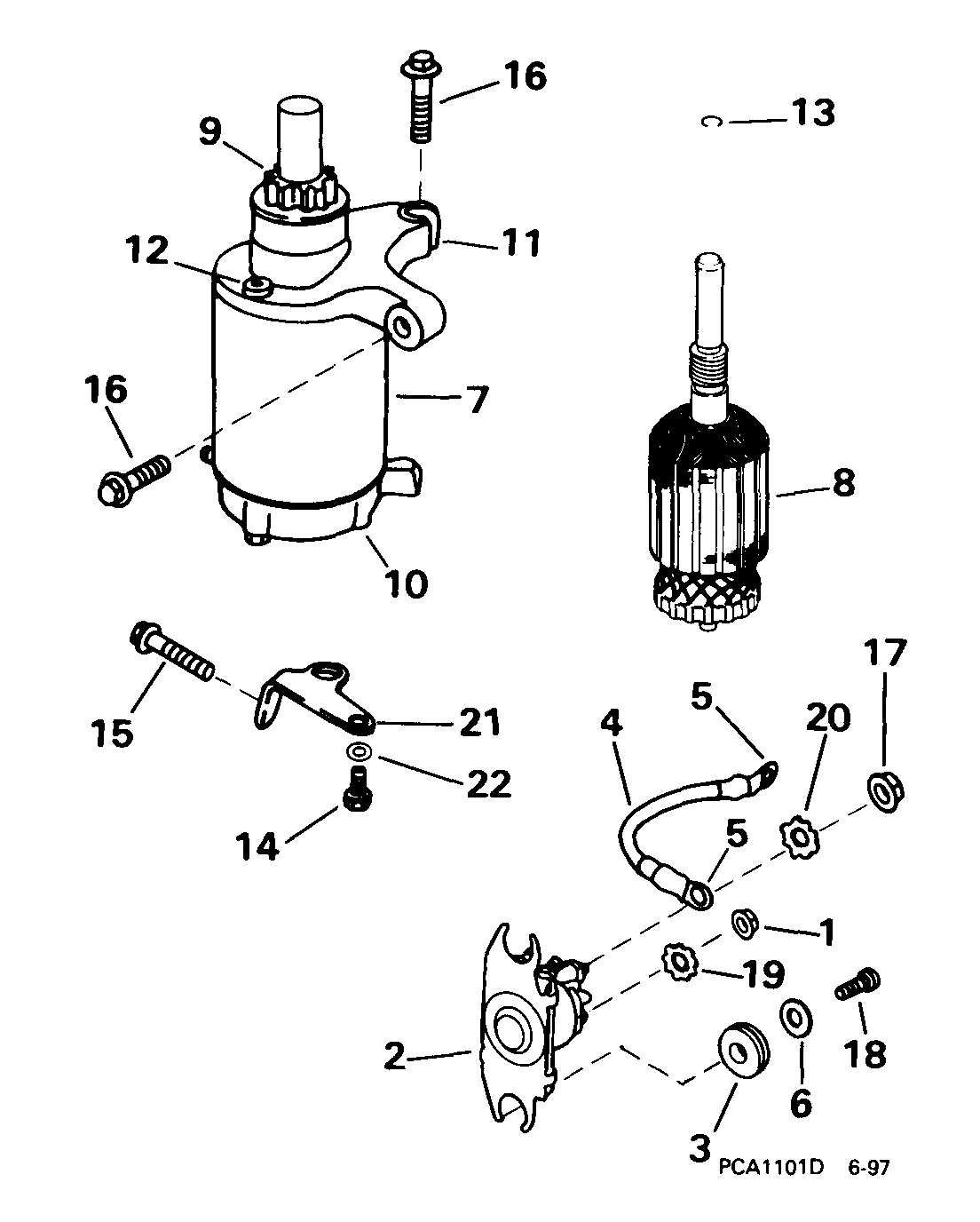 16
13
9
11
12
16
7
8
10
17
15
21
5
20
4
22
14
5
1
19
18
2
6
3
PCA1101D 6-97