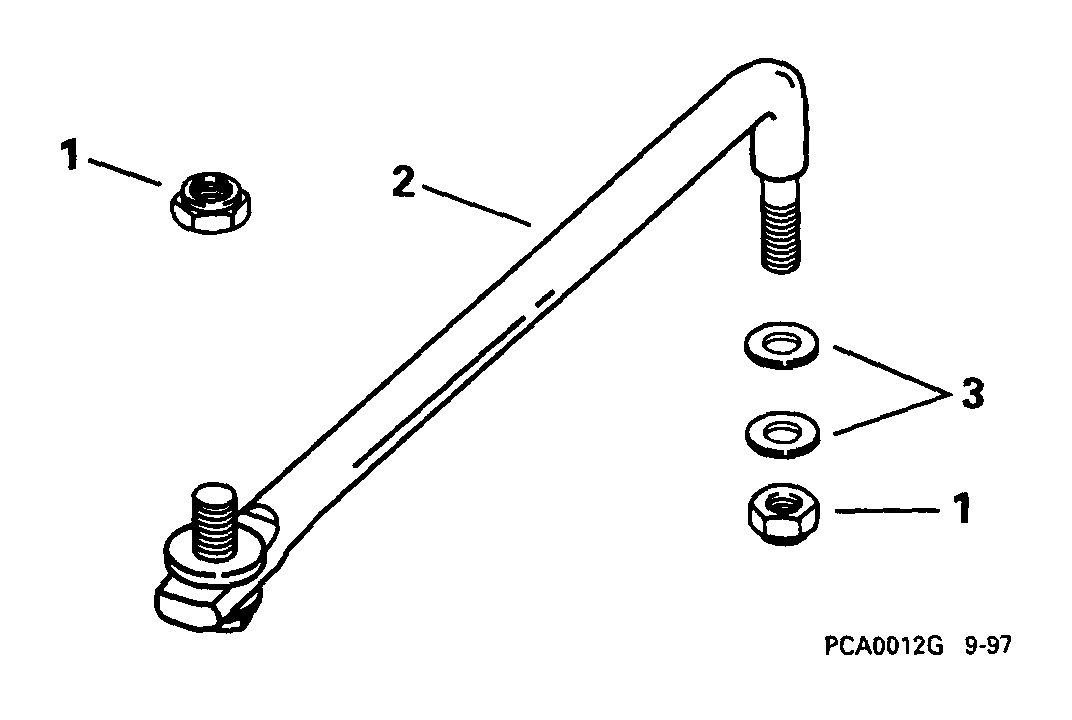 1
2
3
1
PCA0012G 9-97