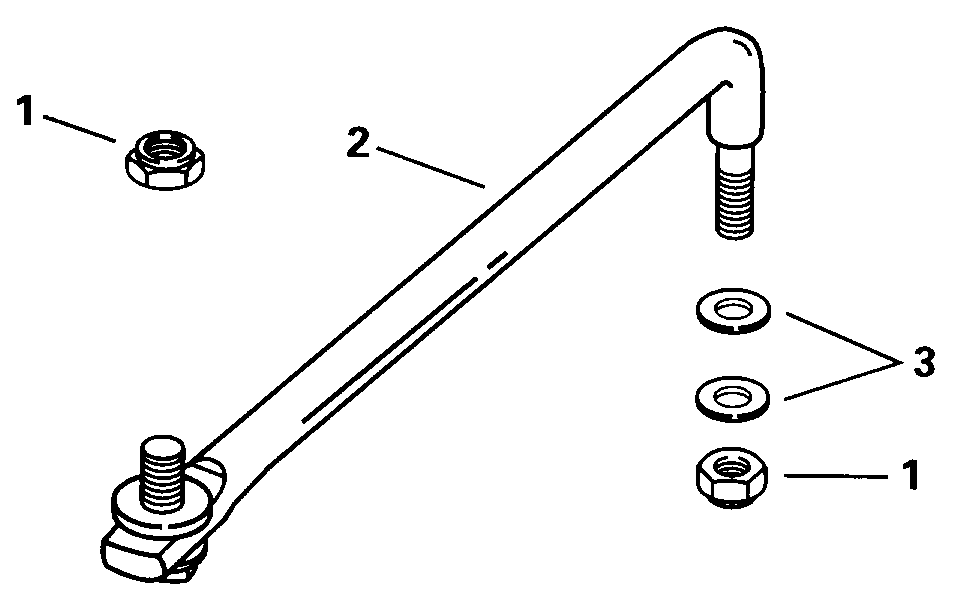 1
2
3
1