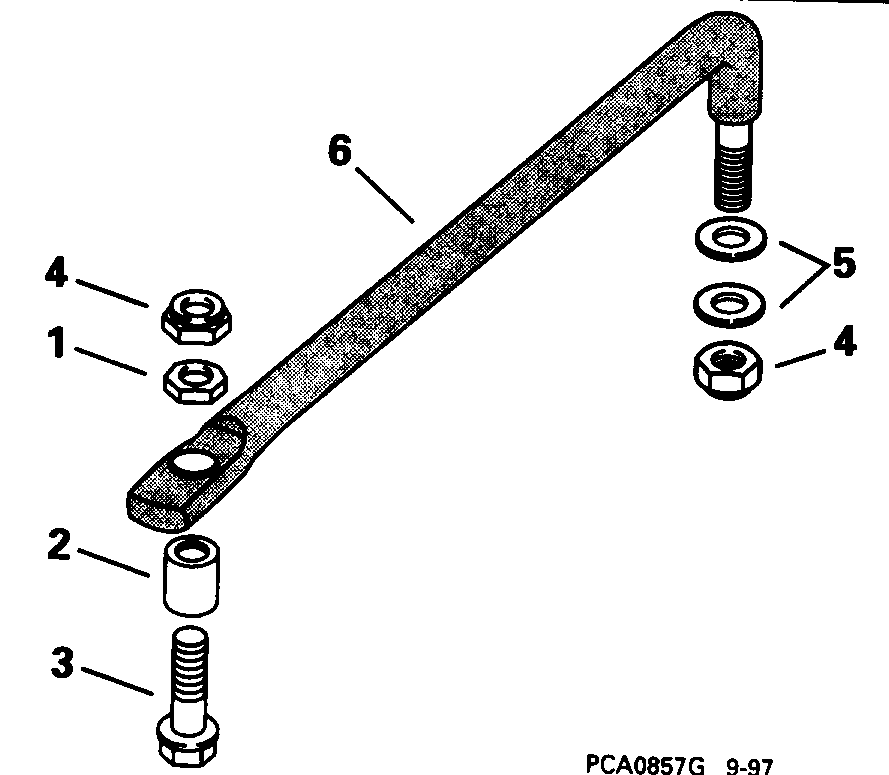 6
4
1
5
4
2
3
PCA0857G 9-97