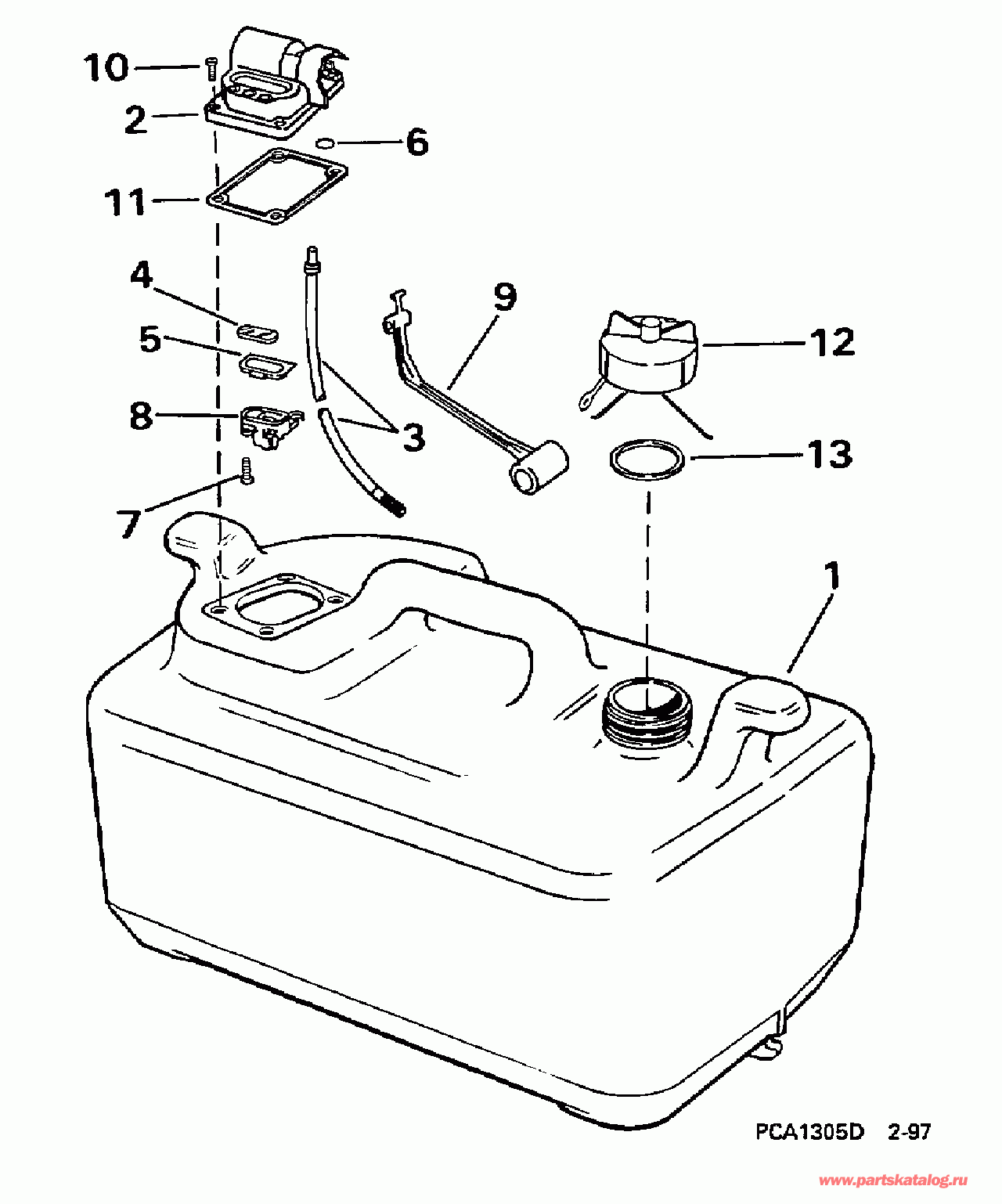 10
2
6
11
4
5
8
7
3
9
12
13
1

PCA1305D 2-97

www.partskatalog.ru