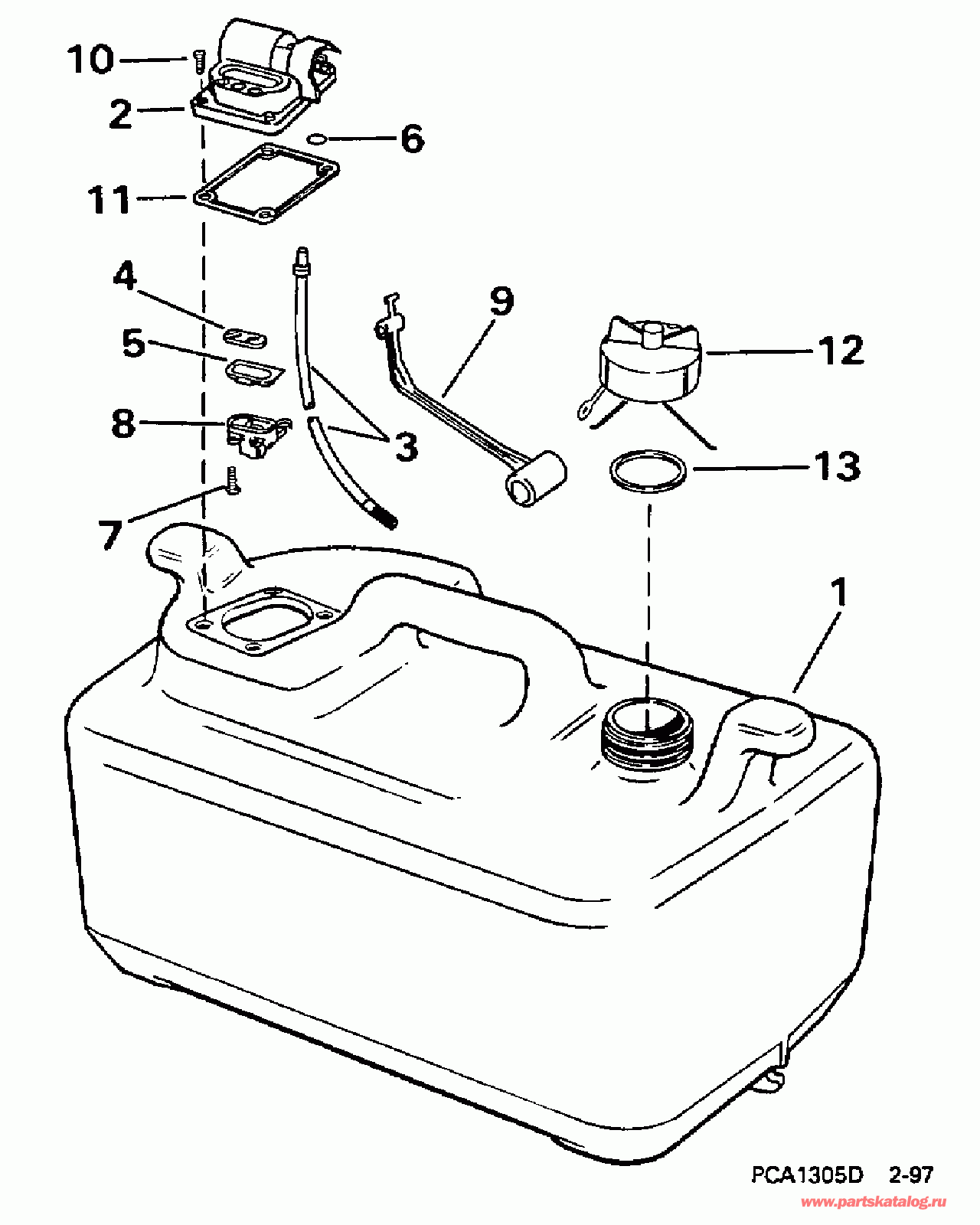 10
2
6
11
4
5
9
12
8
3
13
7
1

PCA1305D 2-97
www.partskatalog.ru