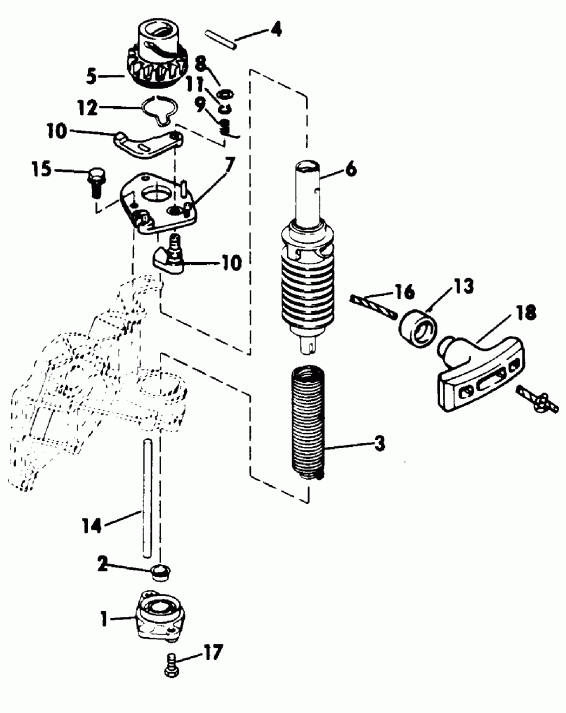 4
5
8
11
12
9
10
15
7
6
10
16
13
18
3
14
2
1
17