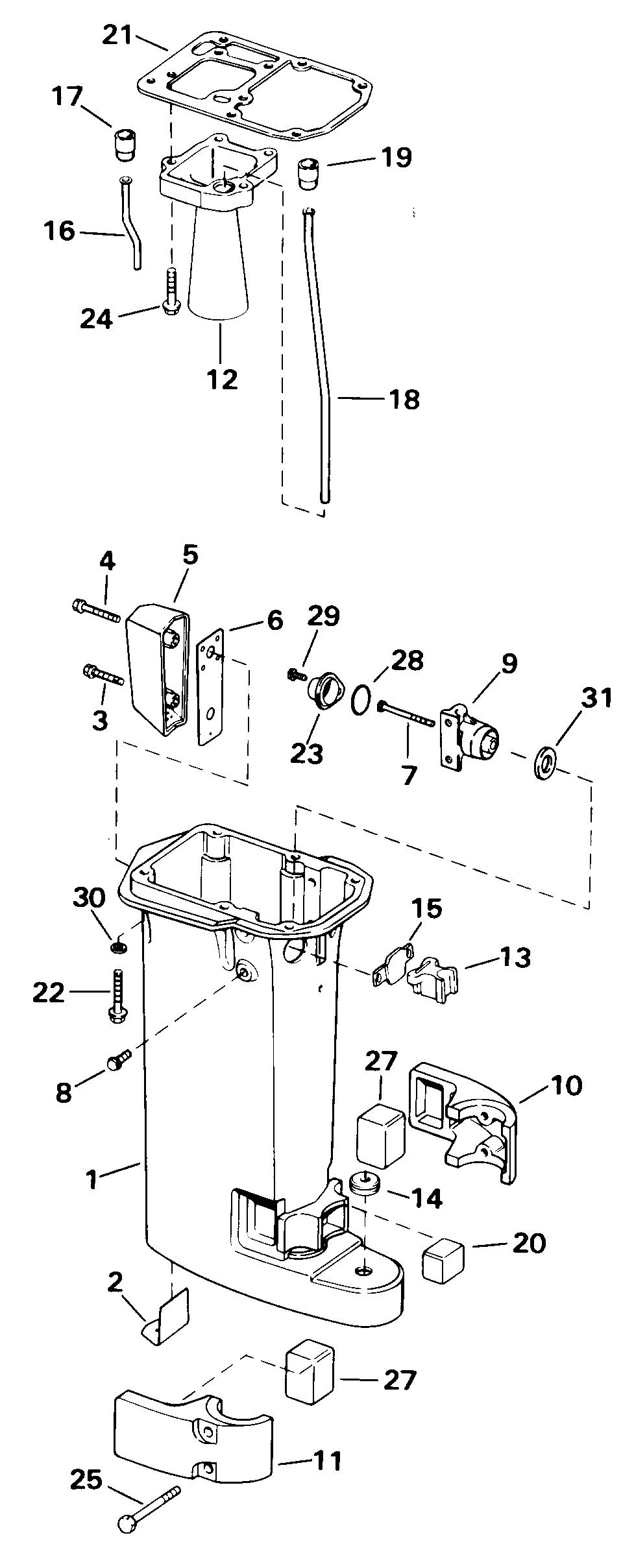 21
17
19
16
24
12
18
4
5
6
29
28
9
31
3
23
7
30
15
13
22
8
27
10
1
14
20
2
27
11
25