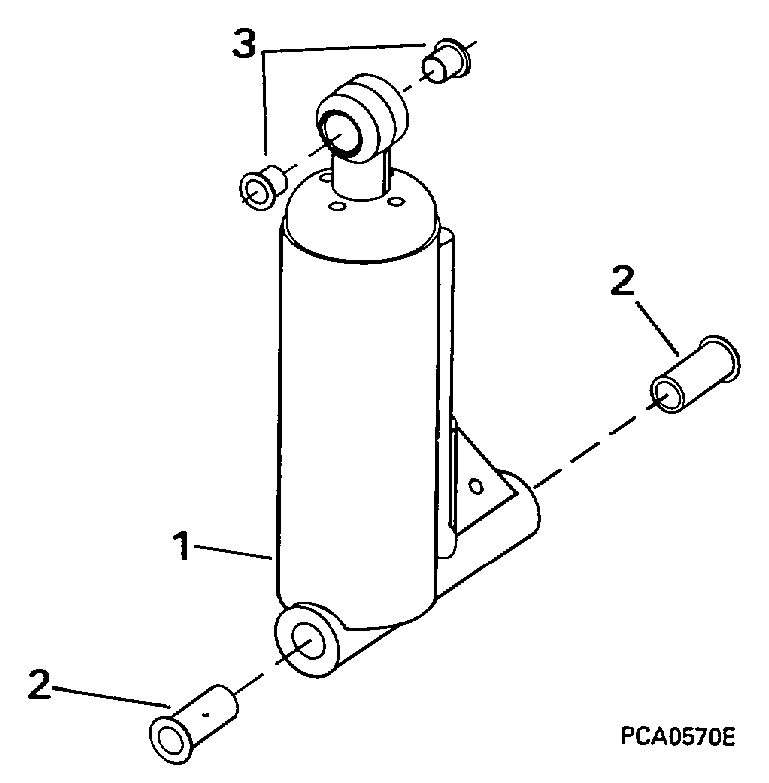 3

2

1

2

PCA0570E