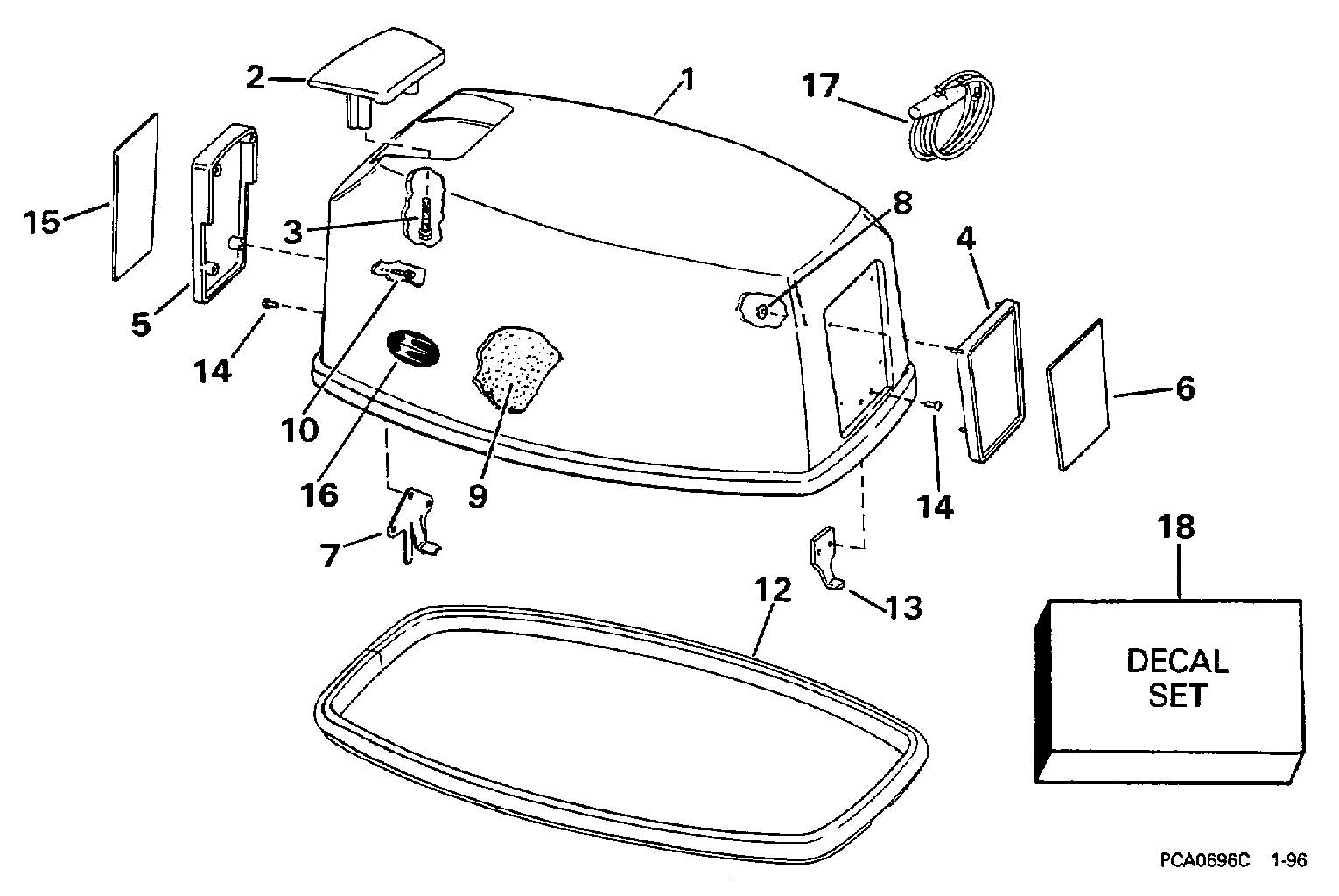 2
1
17
15
3
8
4
5
14
10
16
9
6
14
7
18
12
13
DECAL SET
PCA0696C 1-96