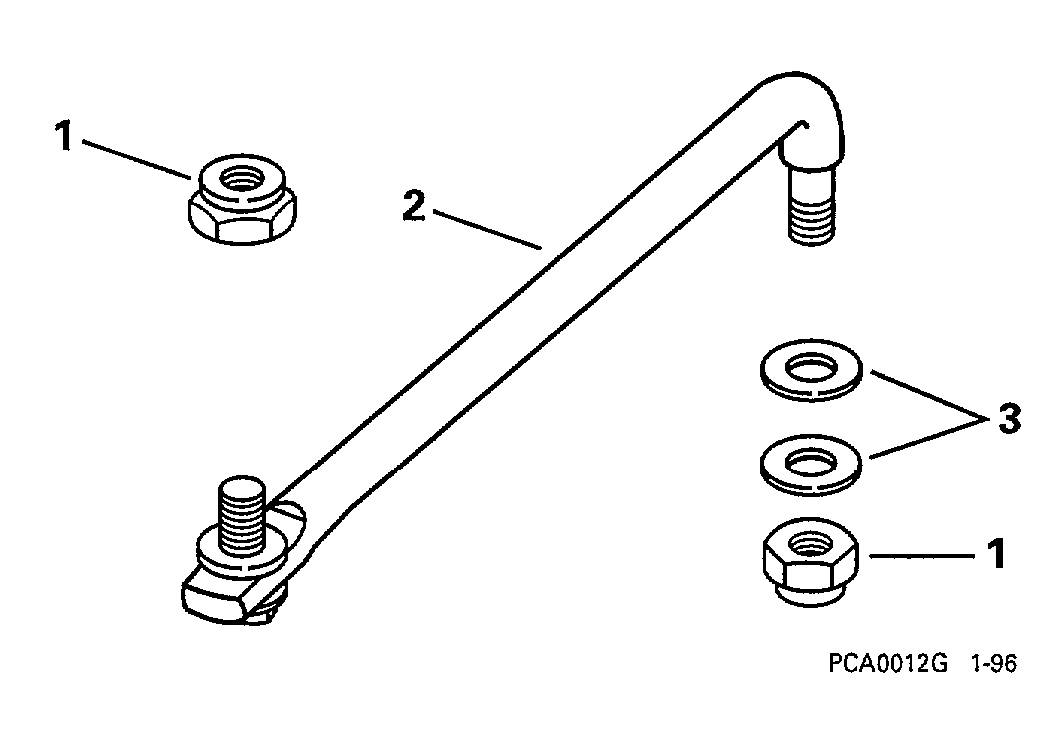 1
2
3
1
PCA0012G 1-96