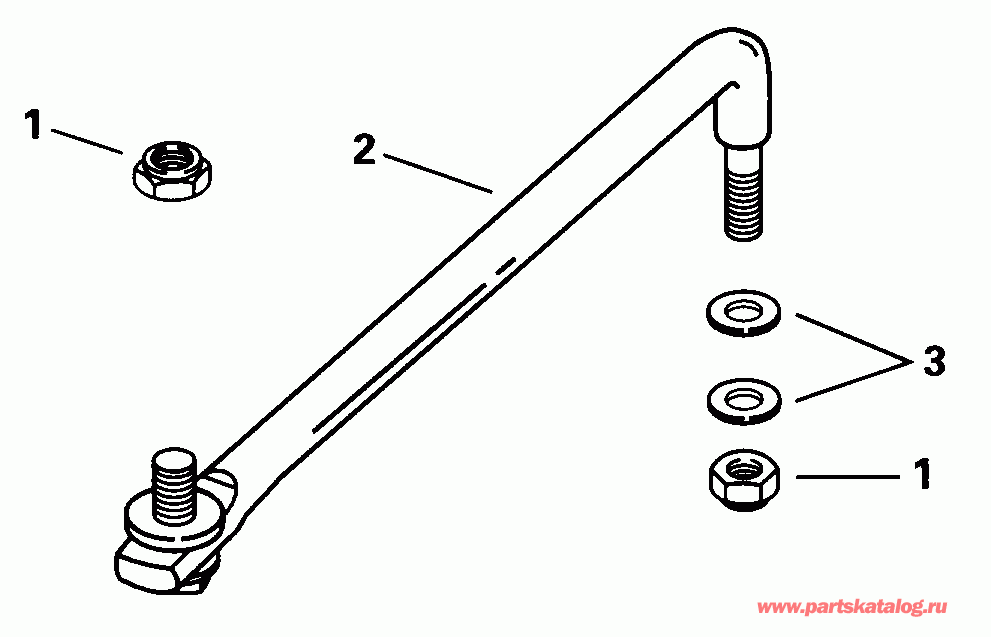 1
2
3
1
www.partskatalog.ru