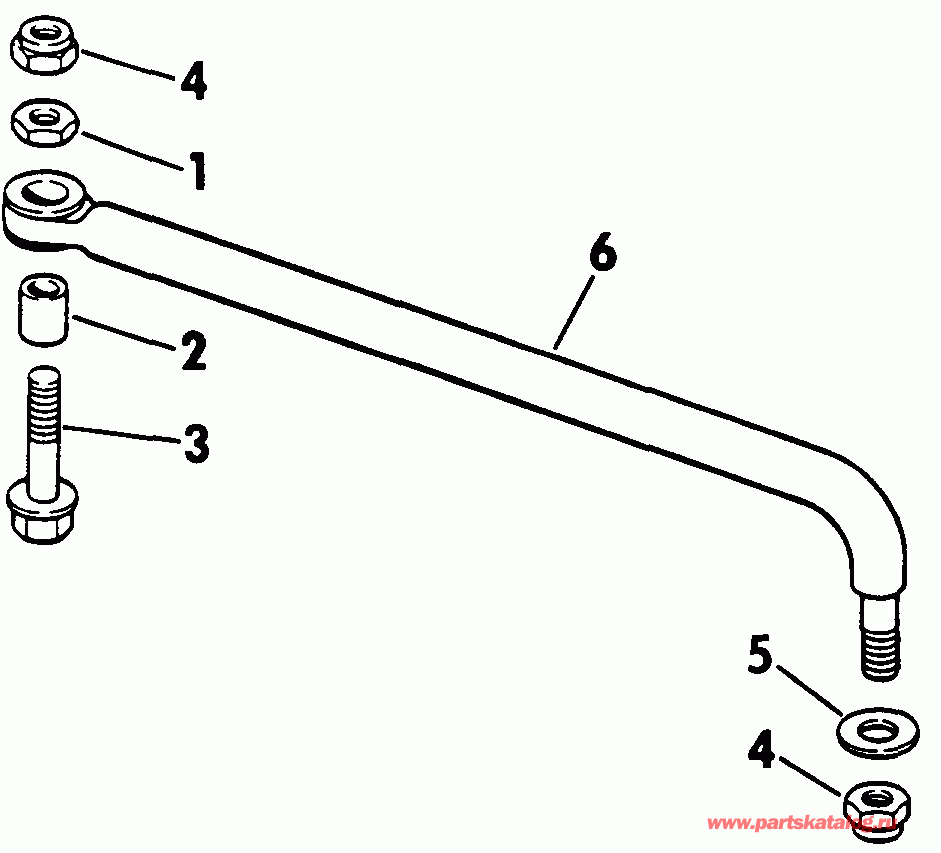 4
1
6
2
3
5
4
www.partskatalog.ru