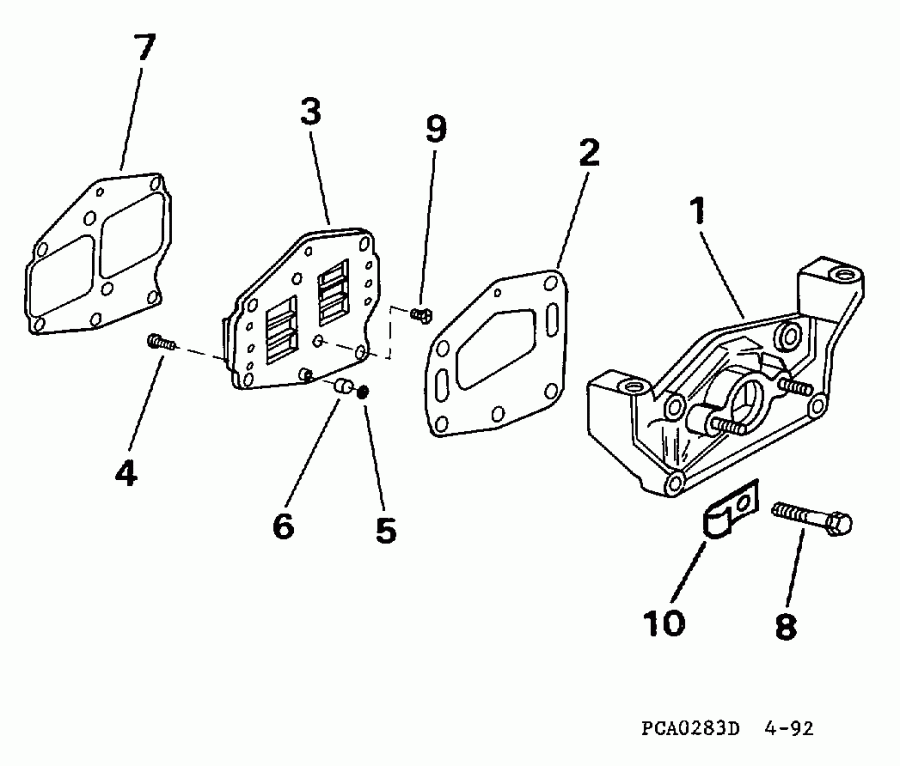 7
3
9
2
1
4
6
5
10
8

PCA0283D 4-92