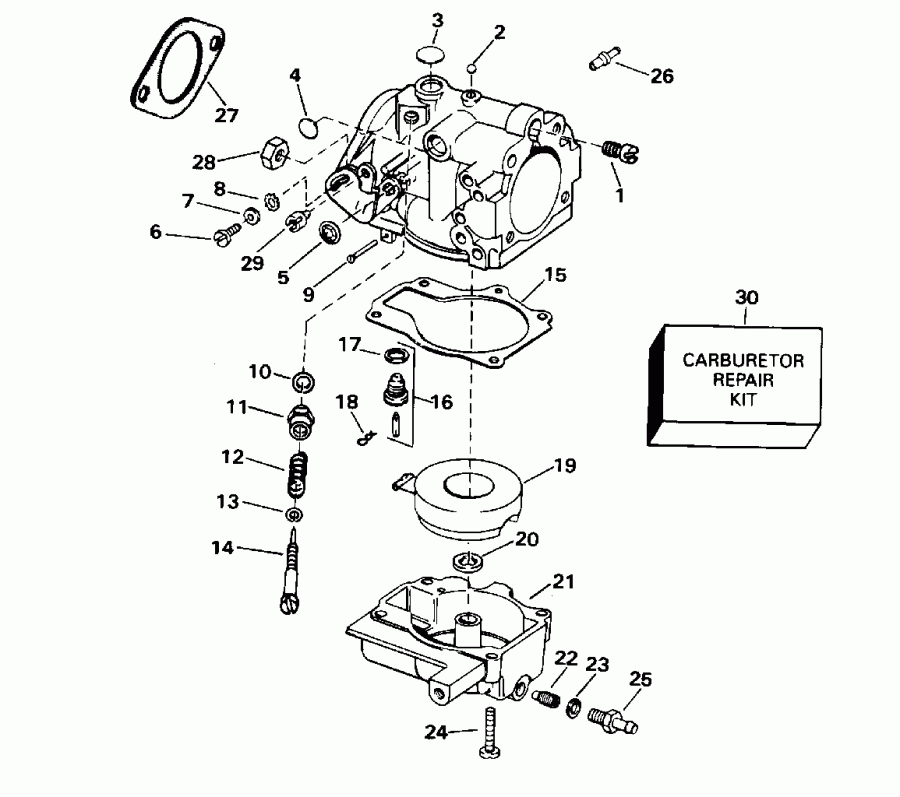 3
2
26
4
27
28
1
8
7
6
29
5
9
15
30
CARBURETOR REPAIR KIT
17
10
11
18
16
12
19
13
14
20
21
22
23
25
24