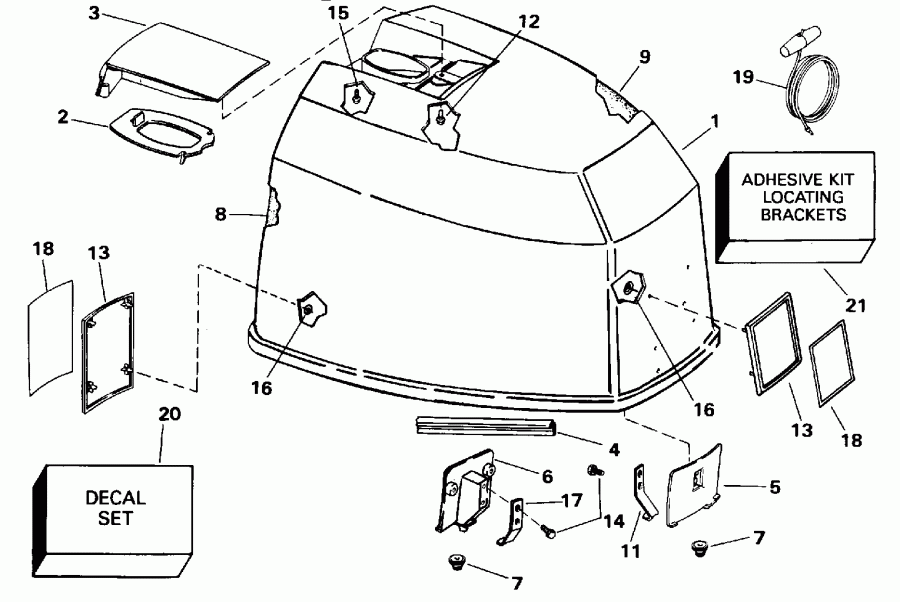 3
15
12
9
19
2
1
ADHESIVE KIT LOCATING BRACKETS
8
18
13
21
16
16
13
18
20
4
6
5
DECAL SET
17
14
11
7
7