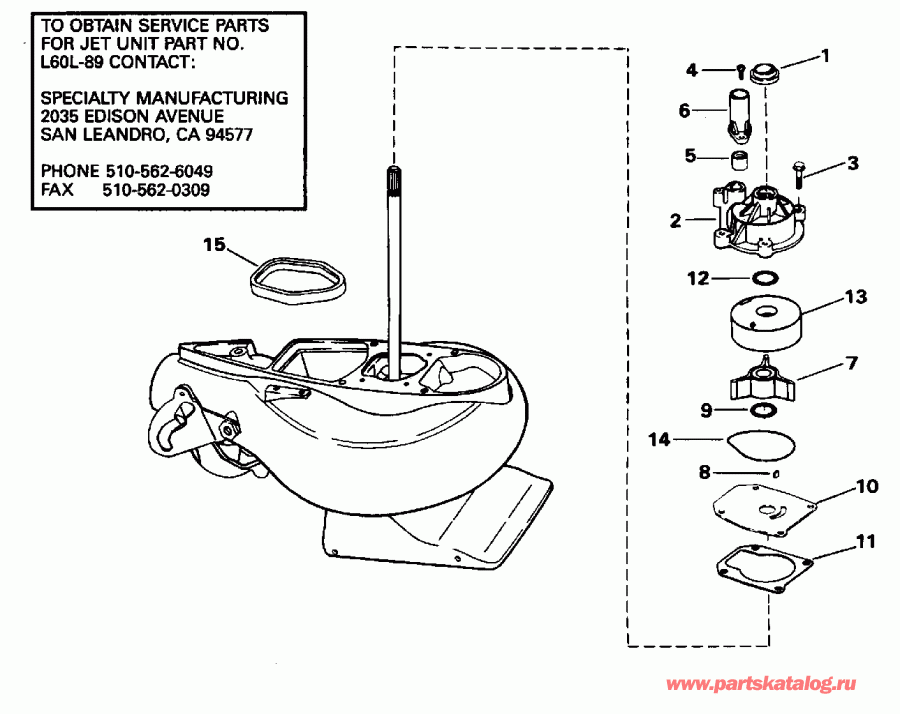 TO OBTAIN SERVICE PARTS FOR JET UNIT PART NO. L60L-89 CONTACT:

SPECIALTY MANUFACTURING
2035 EDISON AVENUE
SAN LEANDRO, CA 94577

PHONE 510-562-6049
FAX 510-562-0309

15

4
1
6
5
3
2
12
13
7
9
14
8
10
11

www.partskatalog.ru