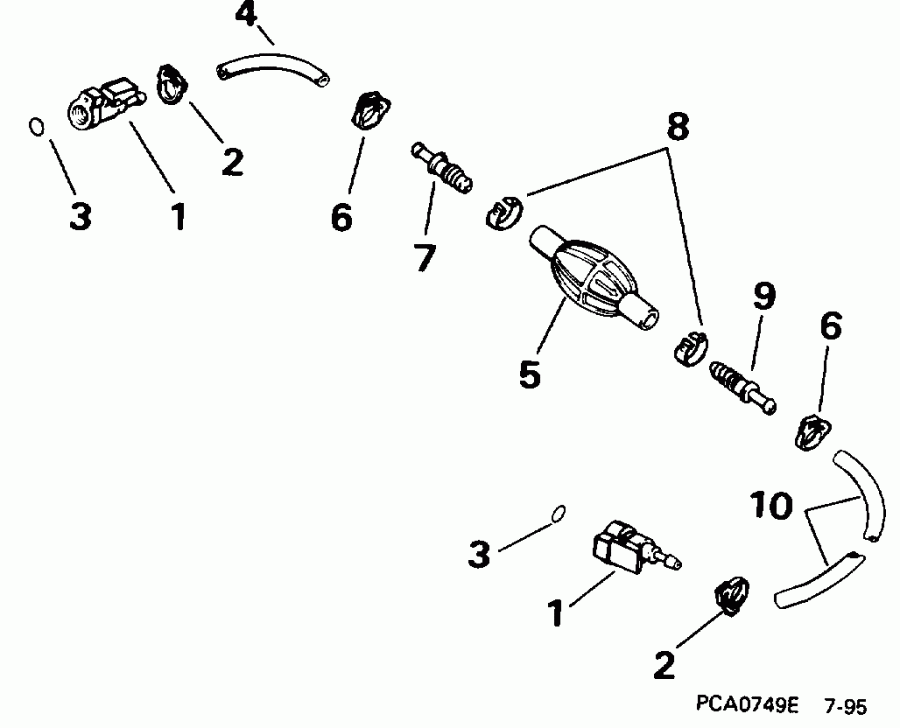 4
3
1
2
6
7
8
5
9
6
10
3
1
2
PCA0749E 7-95