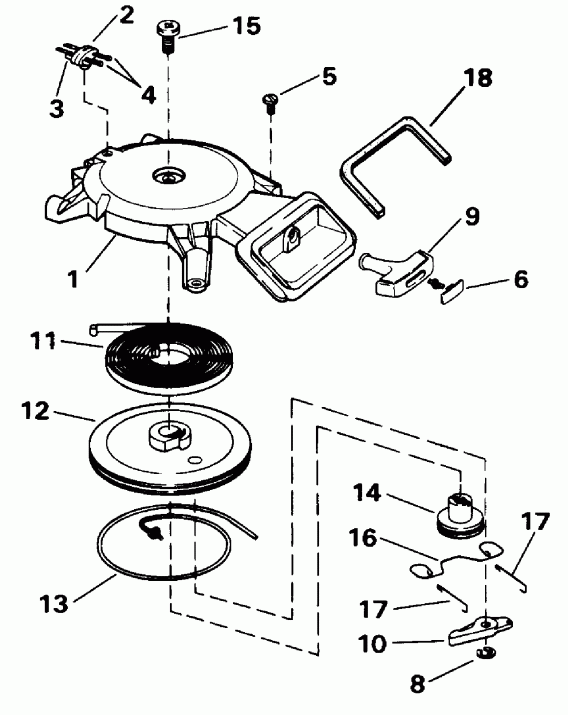 2
15
3
4
5
18
9
1
6
11
12
14
17
16
13
17
10
8