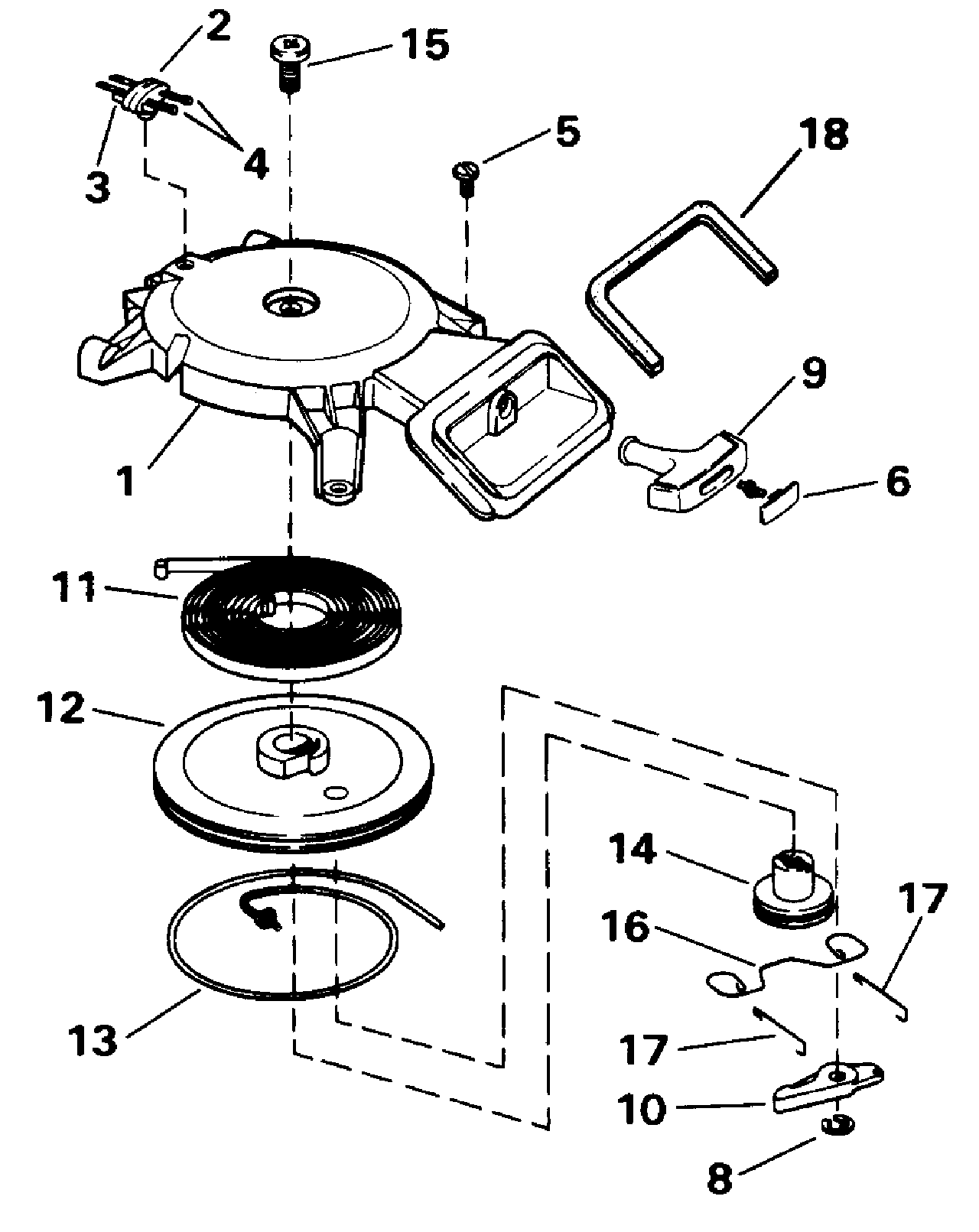 2
15
3
4
5
18
9
1
6
11
12
14
17
16
13
17
10
8