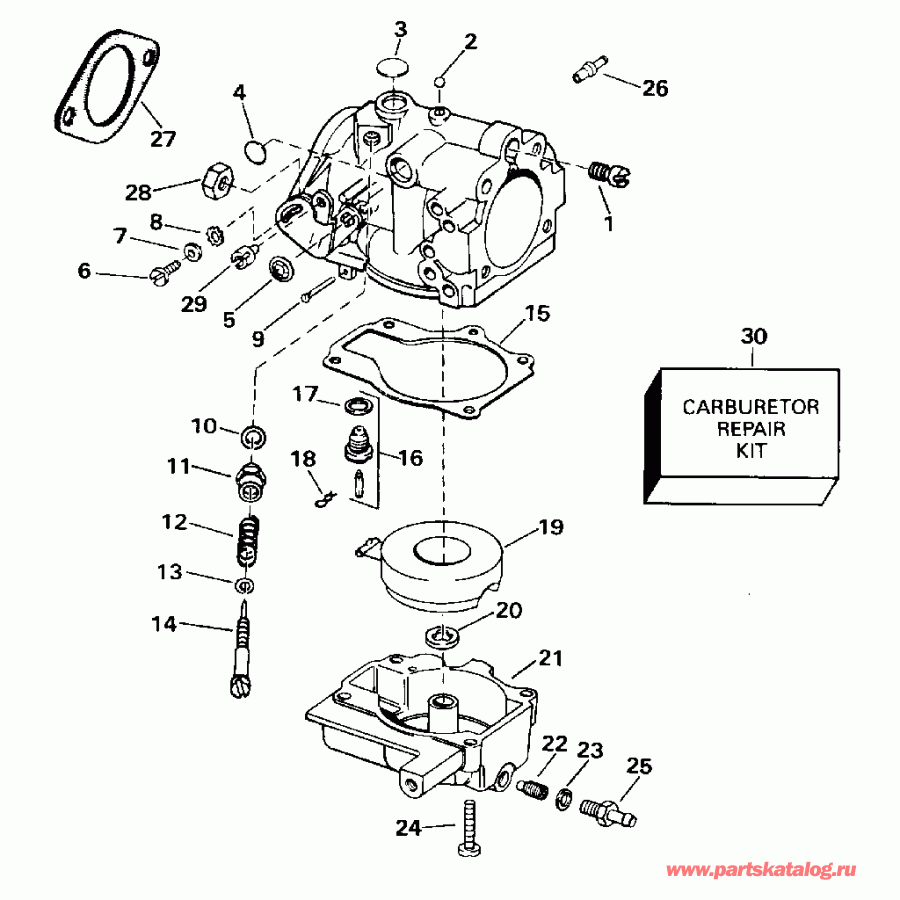 3
2
26
4
27
28
1
8
7
6
29
5
9
15
30
CARBURETOR
REPAIR
KIT
17
10
16
11
18
12
19
13
14
20
21
22
23
25
24
www.partskatalog.ru