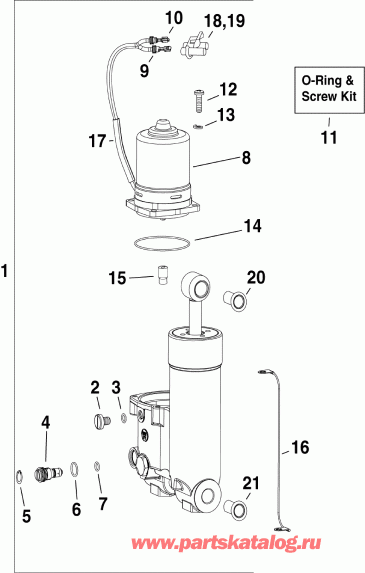 10
18,19
9
O-Ring & Screw Kit
12
13
11
17
8
14
1
15
20
2
3
4
16
5
6
7
21
www.partskatalog.ru