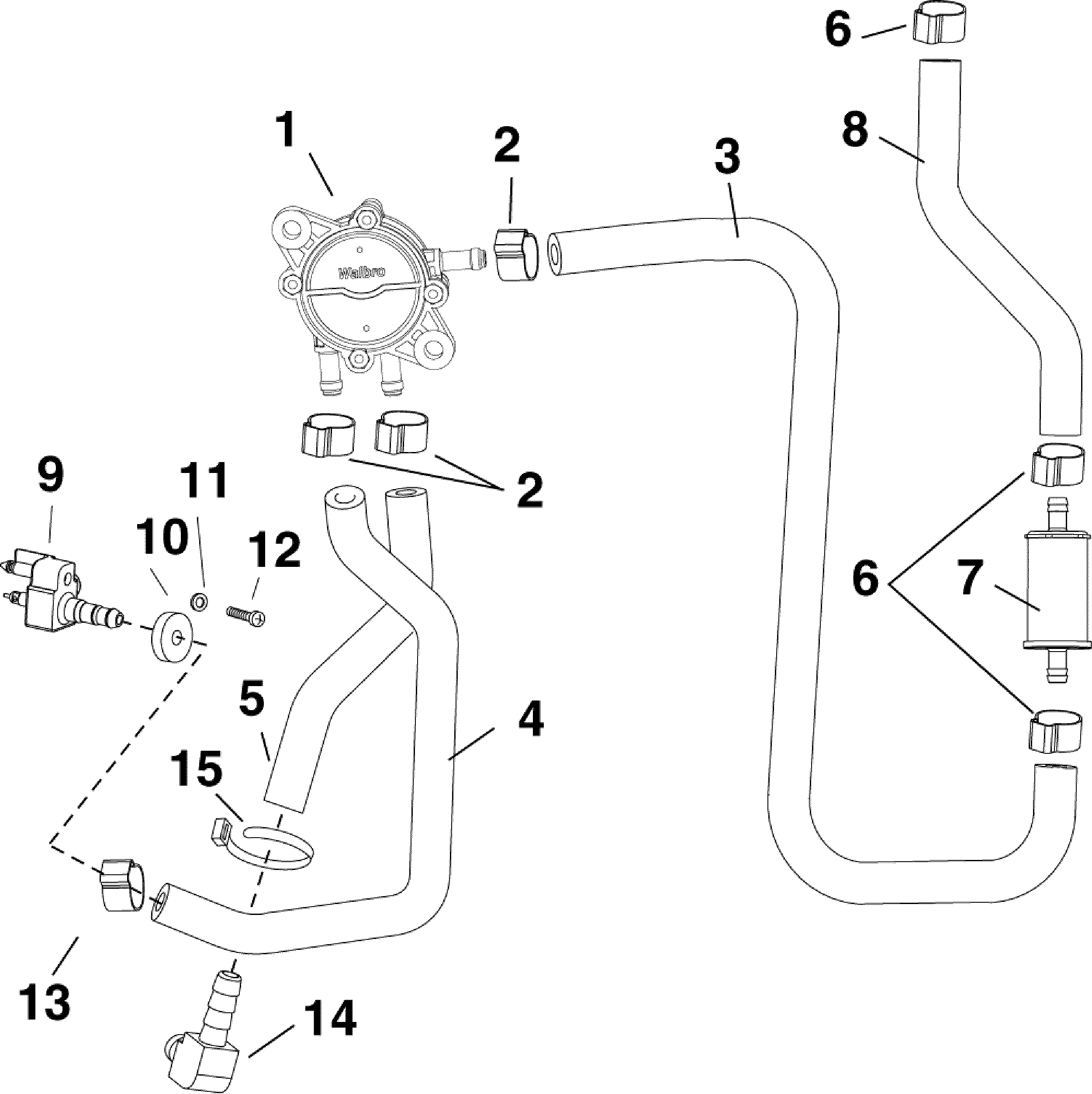 6
1
2
3
8
Walbro
2
9
11
10
12
6
7
5
4
15
13
14