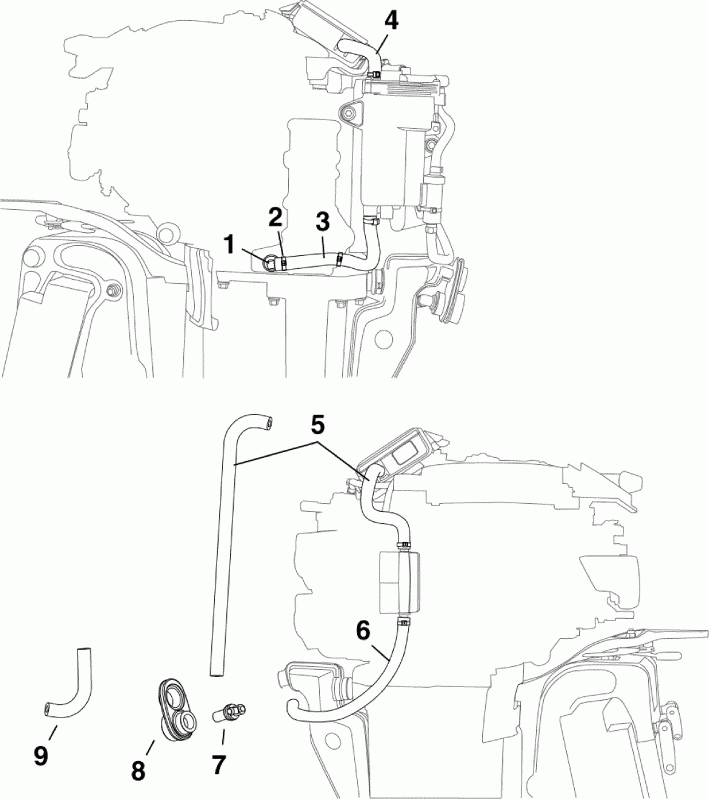 4
2
3
1
5
6
9
8
7