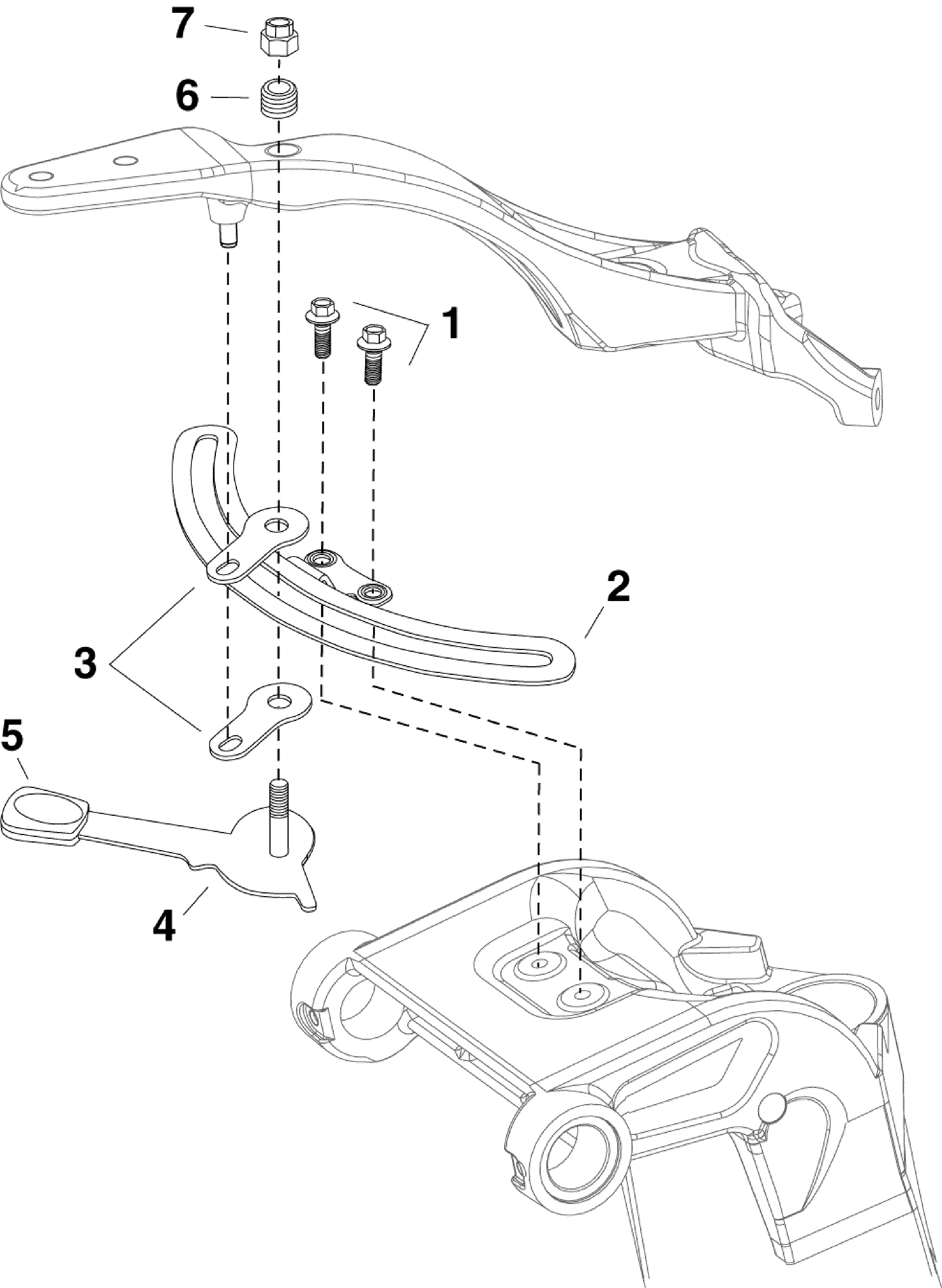 7
6
1
2
3
5
4