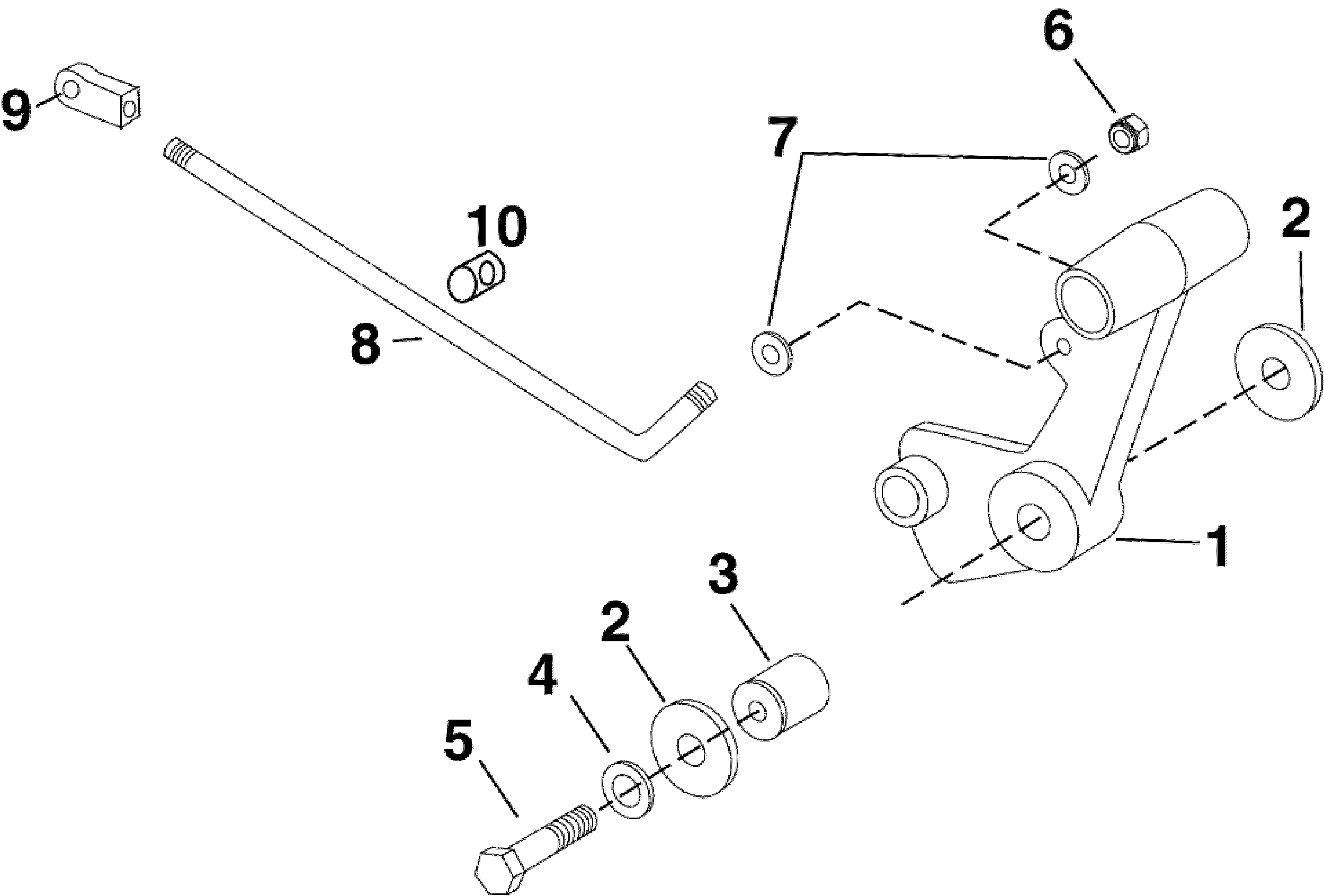 9
6
7
10
2
8
1
3
2
4
5