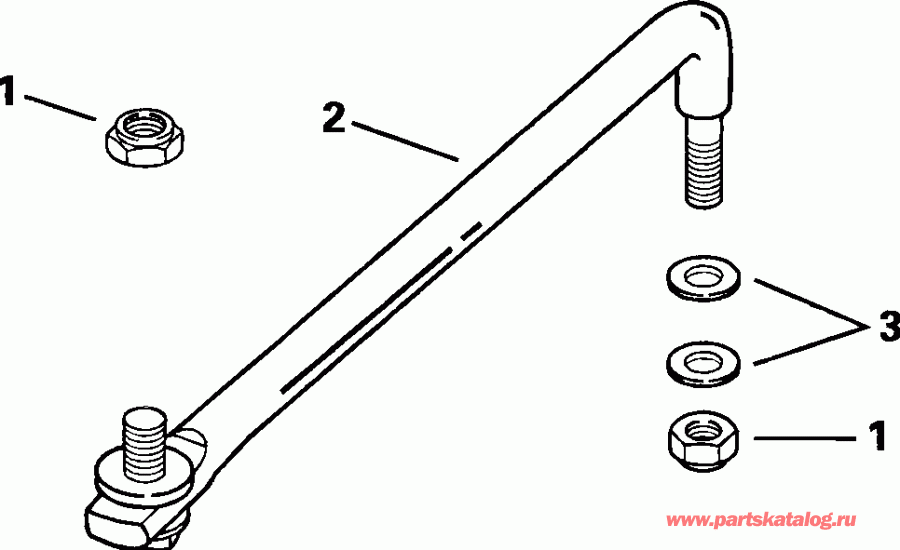 1
2
3
1
www.partskatalog.ru