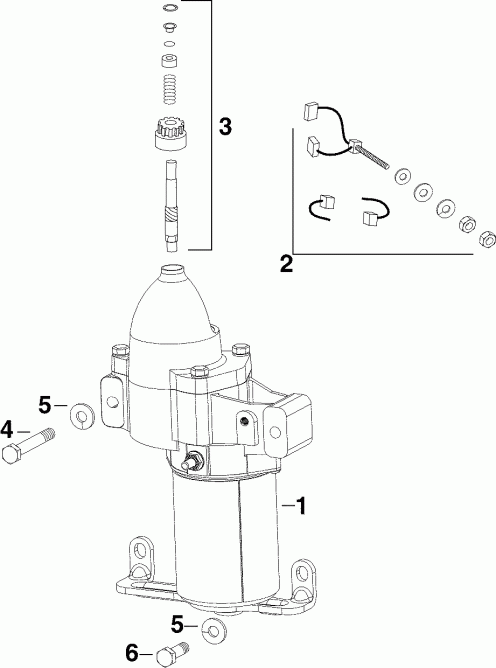 3
2
5
4
1
5
6